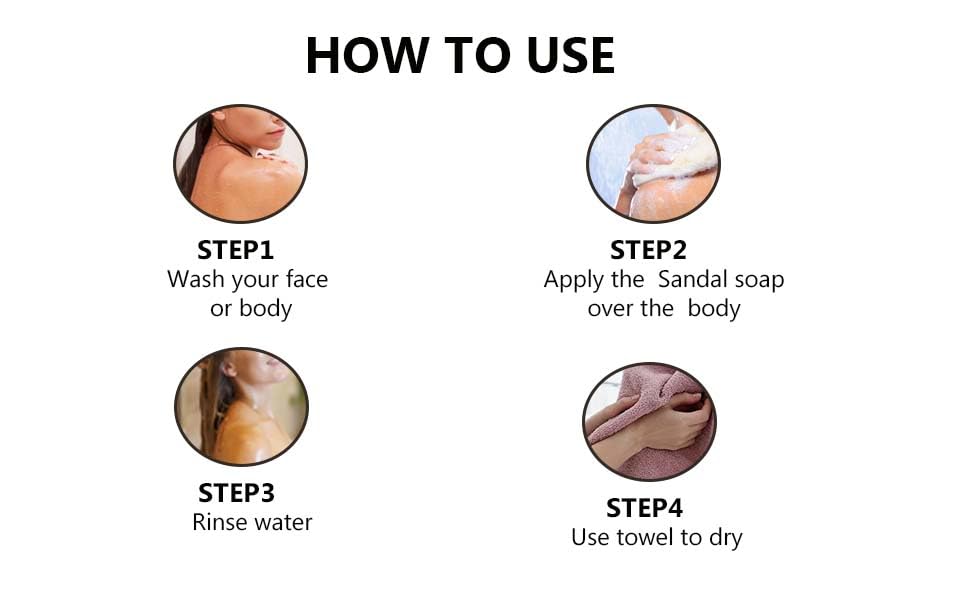 HOW TO USE

STEP1
Wash your face or body

STEP2
Apply the Sandal soap over the body

STEP3
Rinse water

STEP4
Use towel to dry