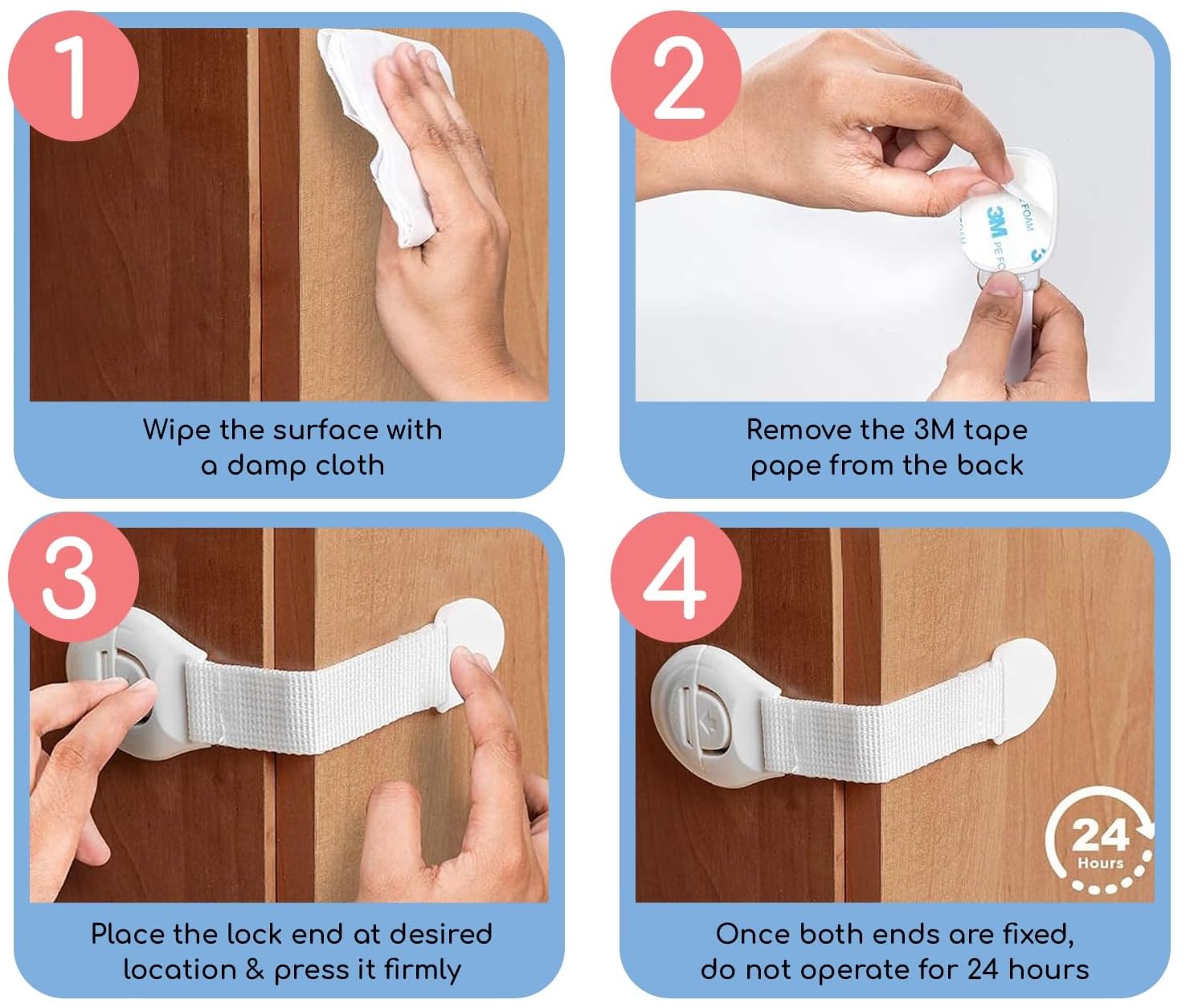 1

Wipe the surface with a damp cloth

2

3M PE FOAM

Remove the 3M tape pape from the back

3

Place the lock end at desired location & press it firmly

4

24 Hours

Once both ends are fixed, do not operate for 24 hours