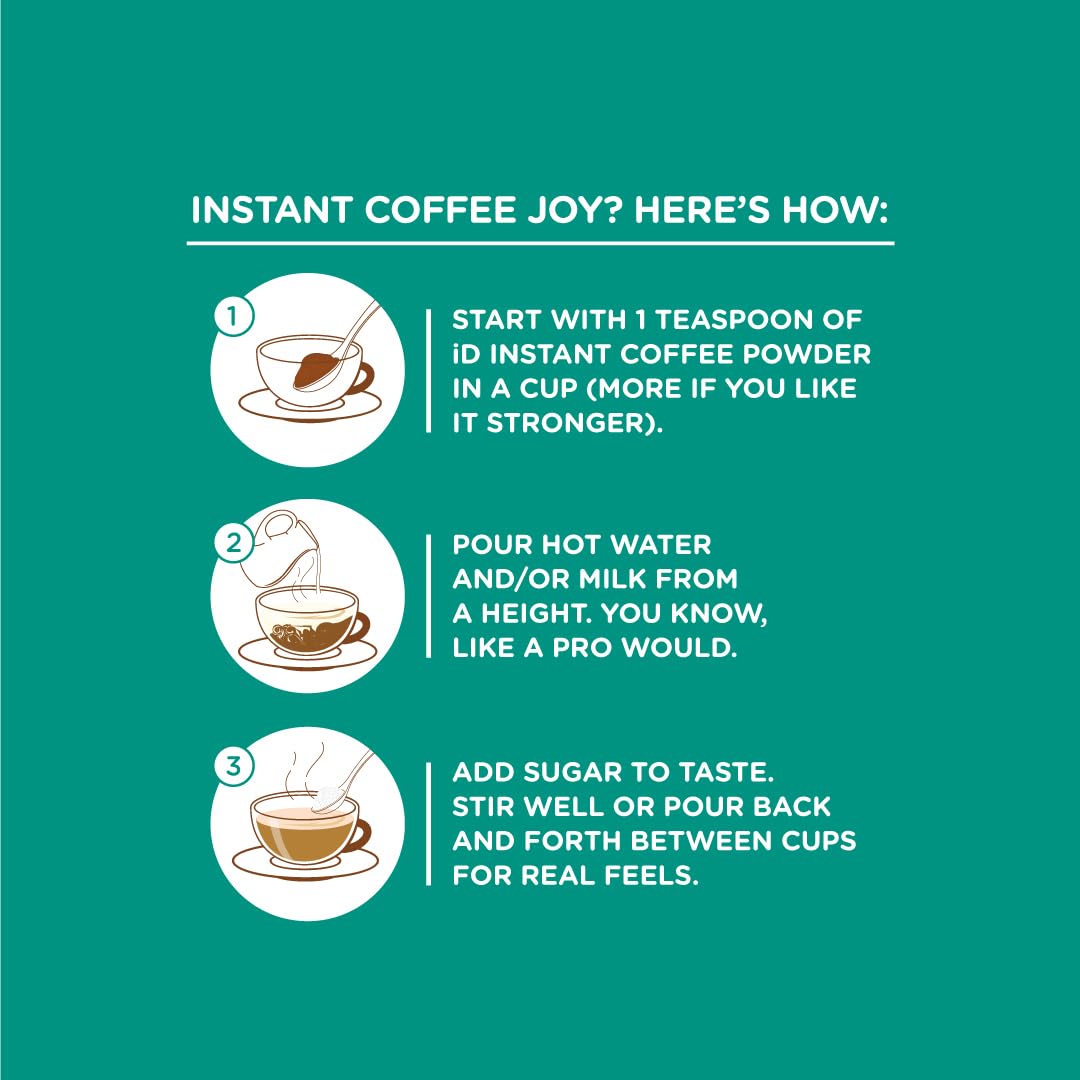 INSTANT COFFEE JOY? HERE'S HOW:

1

START WITH 1 TEASPOON OF iD INSTANT COFFEE POWDER IN A CUP (MORE IF YOU LIKE IT STRONGER).

2

POUR HOT WATER AND/OR MILK FROM A HEIGHT. YOU KNOW, LIKE A PRO WOULD.

3

ADD SUGAR TO TASTE. STIR WELL OR POUR BACK AND FORTH BETWEEN CUPS FOR REAL FEELS.