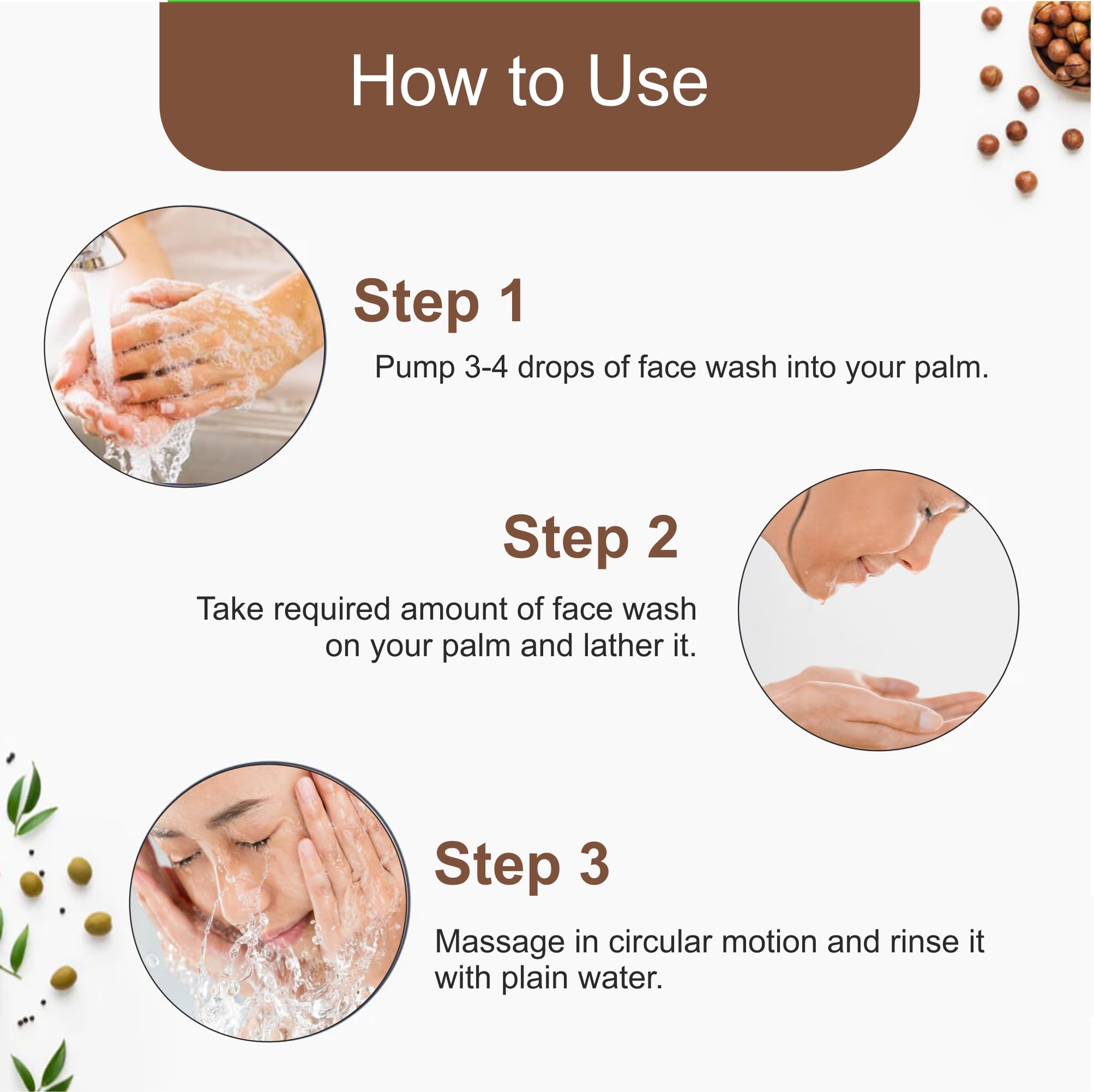 How to Use

Step 1

Pump 3-4 drops of face wash into your palm.

Step 2

Take required amount of face wash on your palm and lather it.

Step 3

Massage in circular motion and rinse it with plain water.