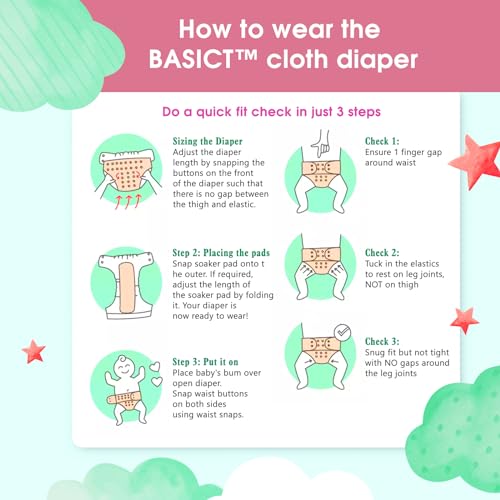 How to wear the BASICT™ cloth diaper

Do a quick fit check in just 3 steps

Sizing the Diaper
Adjust the diaper length by snapping the buttons on the front of the diaper such that there is no gap between the thigh and elastic.

Step 2: Placing the pads
Snap soaker pad onto t he outer. If required, adjust the length of the soaker pad by folding it. Your diaper is now ready to wear!

Step 3: Put it on
Place baby's bum over open diaper.
Snap waist buttons on both sides using waist snaps.

Check 1:
Ensure 1 finger gap around waist

Check 2:
Tuck in the elastics to rest on leg joints, NOT on thigh

Check 3:
Snug fit but not tight with NO gaps around the leg joints