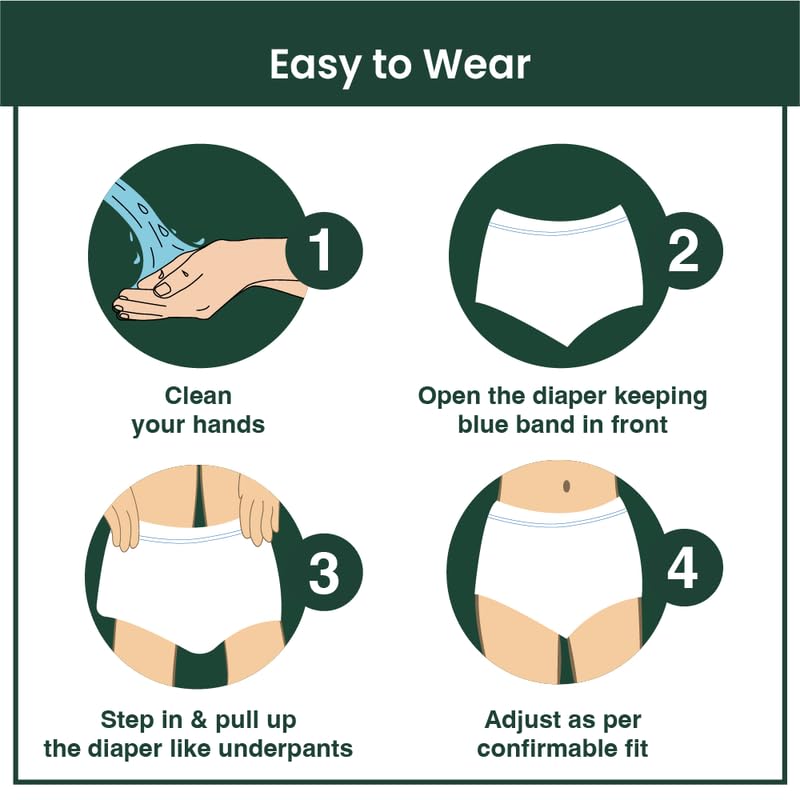 Easy to Wear

1

Clean your hands

2

Open the diaper keeping blue band in front

3

Step in & pull up the diaper like underpants

4

Adjust as per confirmable fit