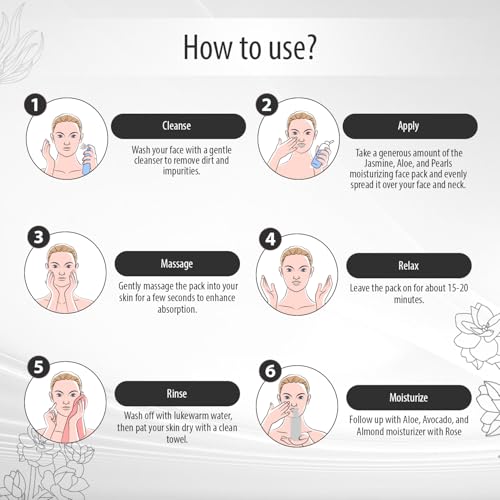 How to use?

1

Cleanse

Wash your face with a gentle cleanser to remove dirt and impurities.

2

Apply

Take a generous amount of the Jasmine, Aloe, and Pearls moisturizing face pack and evenly spread it over your face and neck.

3

Massage

Gently massage the pack into your skin for a few seconds to enhance absorption.

4

Relax

Leave the pack on for about 15-20 minutes.

5

Rinse

Wash off with lukewarm water, then pat your skin dry with a clean towel.

6

Moisturize

Follow up with Aloe, Avocado, and Almond moisturizer with Rose