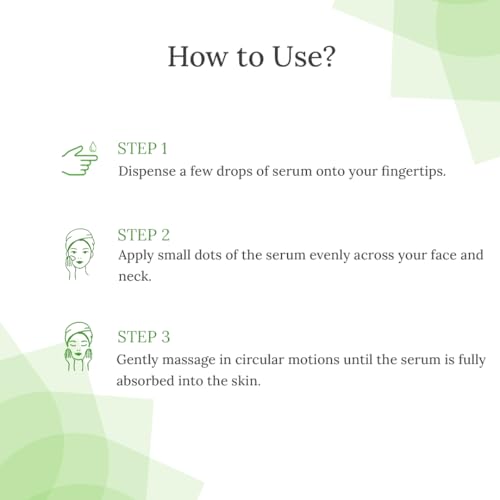 How to Use?

STEP 1
Dispense a few drops of serum onto your fingertips.

STEP 2
Apply small dots of the serum evenly across your face and neck.

STEP 3
Gently massage in circular motions until the serum is fully absorbed into the skin.