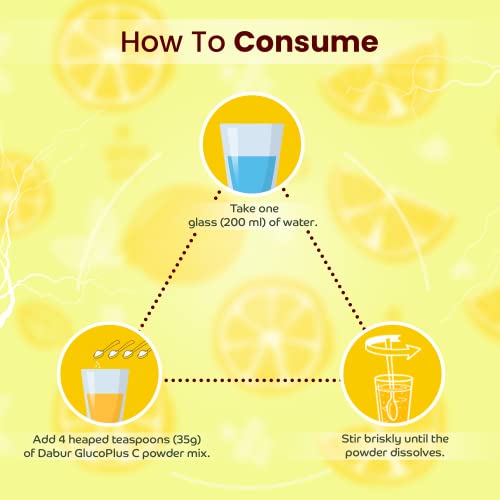 How To Consume

Take one glass (200 ml) of water.

Add 4 heaped teaspoons (35g) of Dabur GlucoPlus C powder mix.

Stir briskly until the powder dissolves.