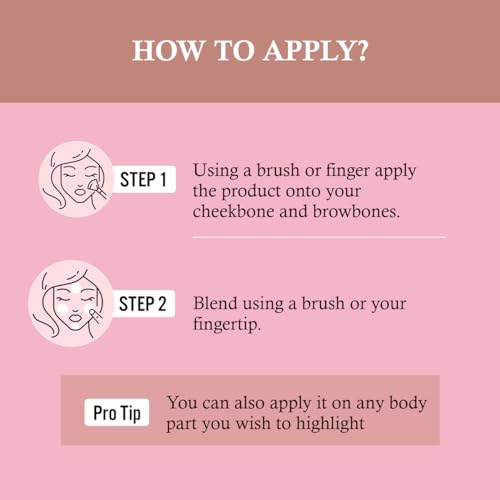 HOW TO APPLY?

STEP 1

Using a brush or finger apply the product onto your cheekbone and browbones.

STEP 2

Blend using a brush or your fingertip.

Pro Tip

You can also apply it on any body part you wish to highlight