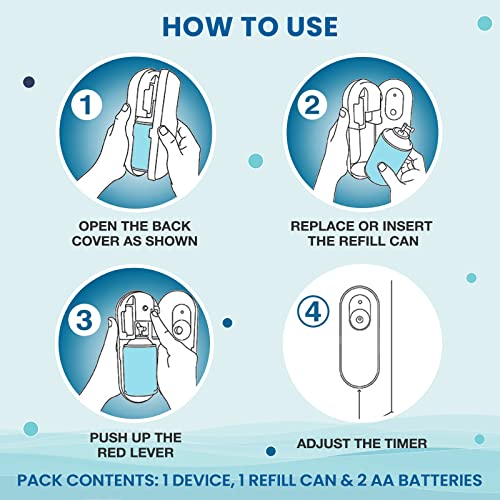 HOW TO USE

1

OPEN THE BACK COVER AS SHOWN

2

REPLACE OR INSERT THE REFILL CAN

3

PUSH UP THE RED LEVER

4

ADJUST THE TIMER

PACK CONTENTS: 1 DEVICE, 1 REFILL CAN & 2 AA BATTERIES