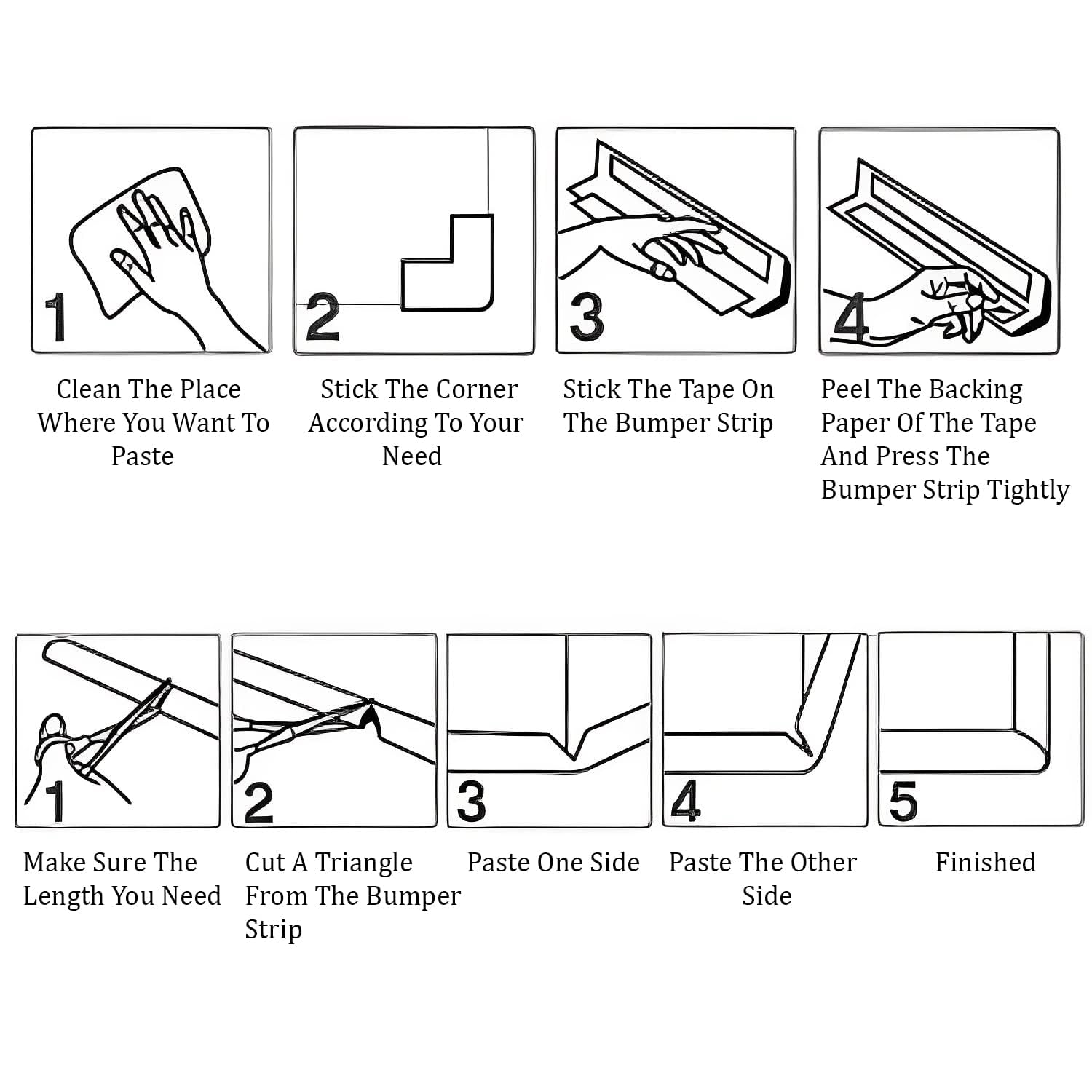 1

Clean The Place Where You Want To Paste

2

Stick The Corner According To Your Need

3

Stick The Tape On The Bumper Strip

4

Peel The Backing Paper Of The Tape And Press The Bumper Strip Tightly

1

Make Sure The Length You Need

2

Cut A Triangle From The Bumper Strip

3

Paste One Side

4

Paste The Other Side

5

Finished