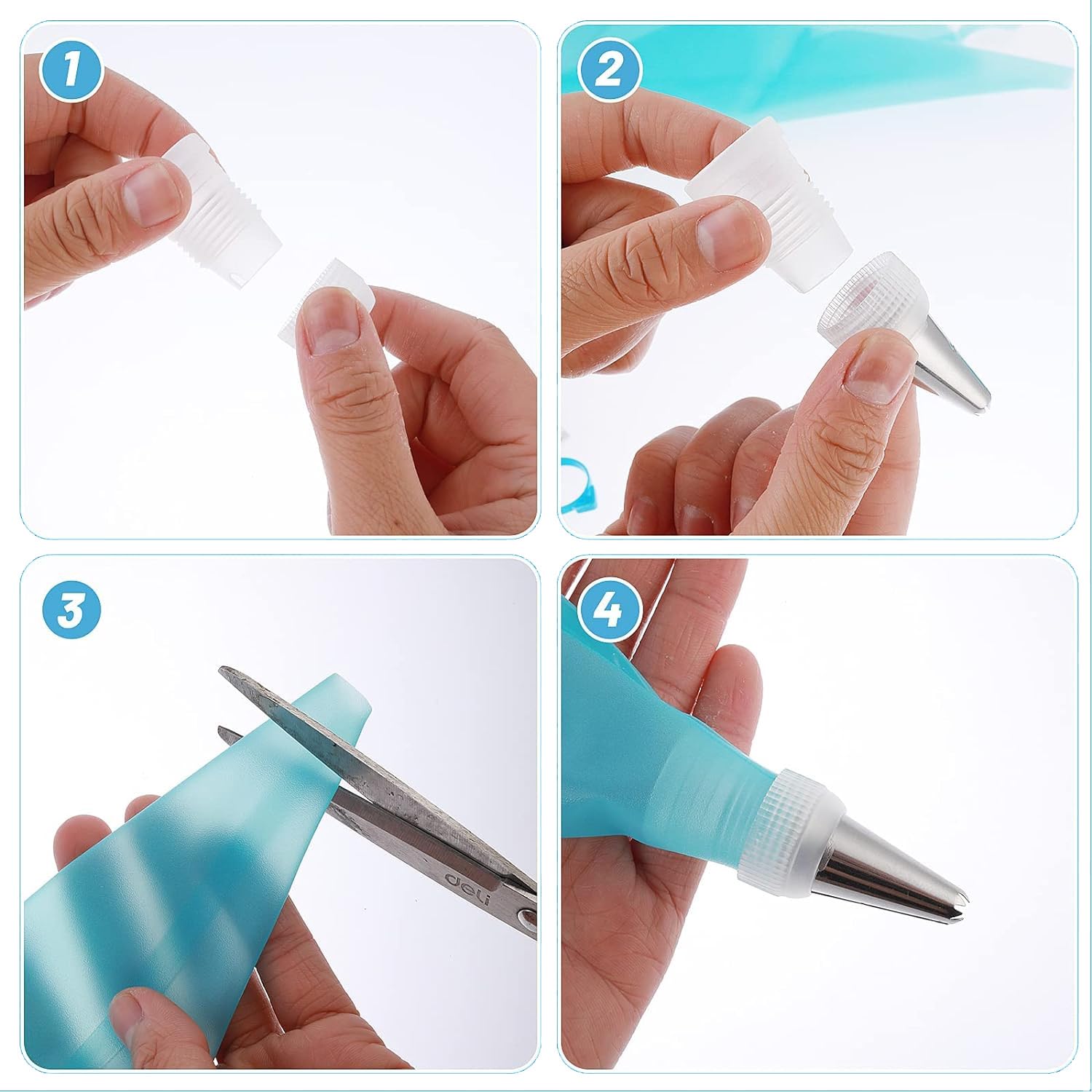 1

2

3

deli

4