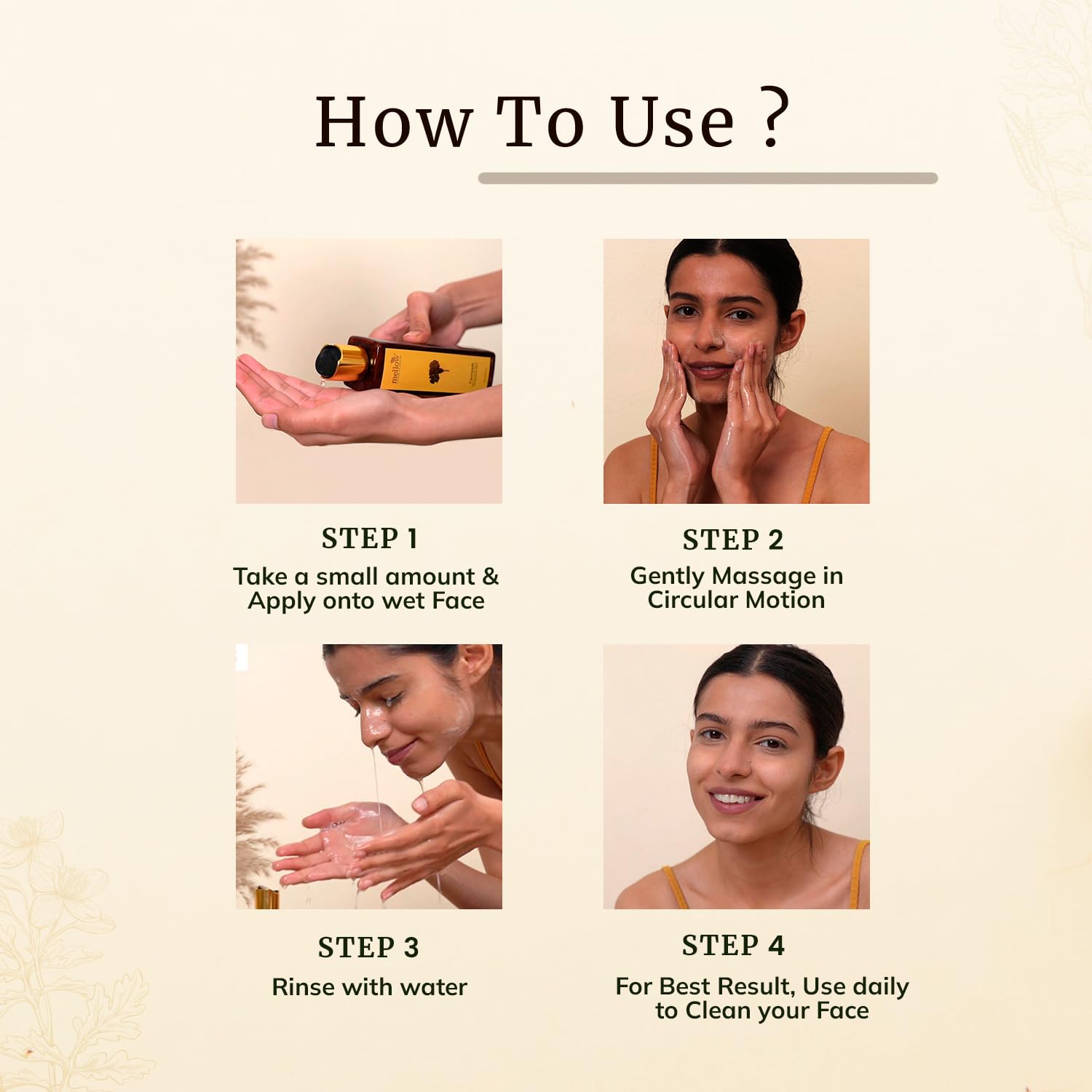 How To Use ?

mellow

STEP 1
Take a small amount & Apply onto wet Face

STEP 2
Gently Massage in Circular Motion

STEP 3
Rinse with water

STEP 4
For Best Result, Use daily to Clean your Face