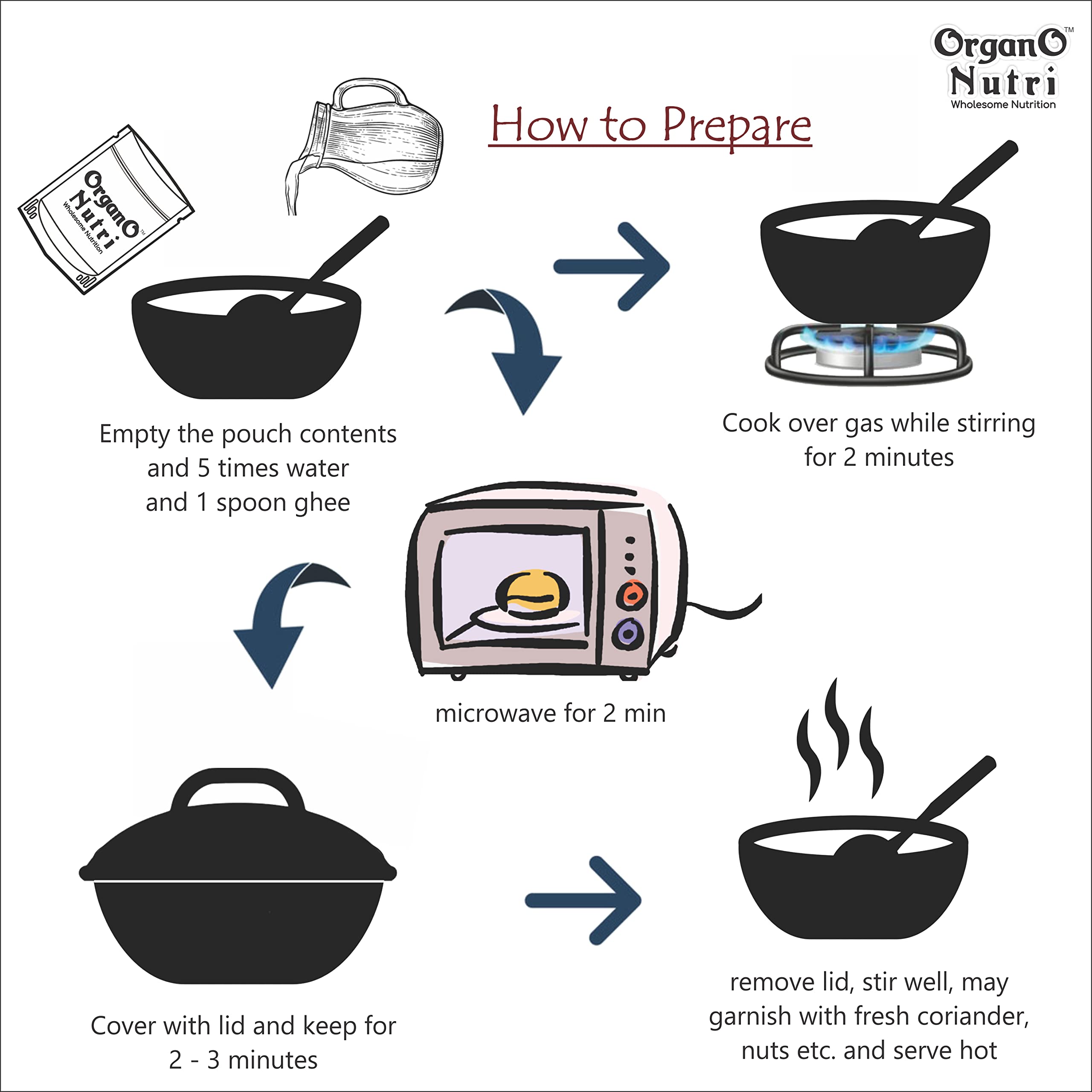 OrganO™
Nutri
Wholesome Nutrition

How to Prepare

OrganO™
Nutri
Wholesome Nutrition

Empty the pouch contents and 5 times water and 1 spoon ghee

Cook over gas while stirring for 2 minutes

microwave for 2 min

Cover with lid and keep for 2 - 3 minutes

remove lid, stir well, may garnish with fresh coriander, nuts etc. and serve hot