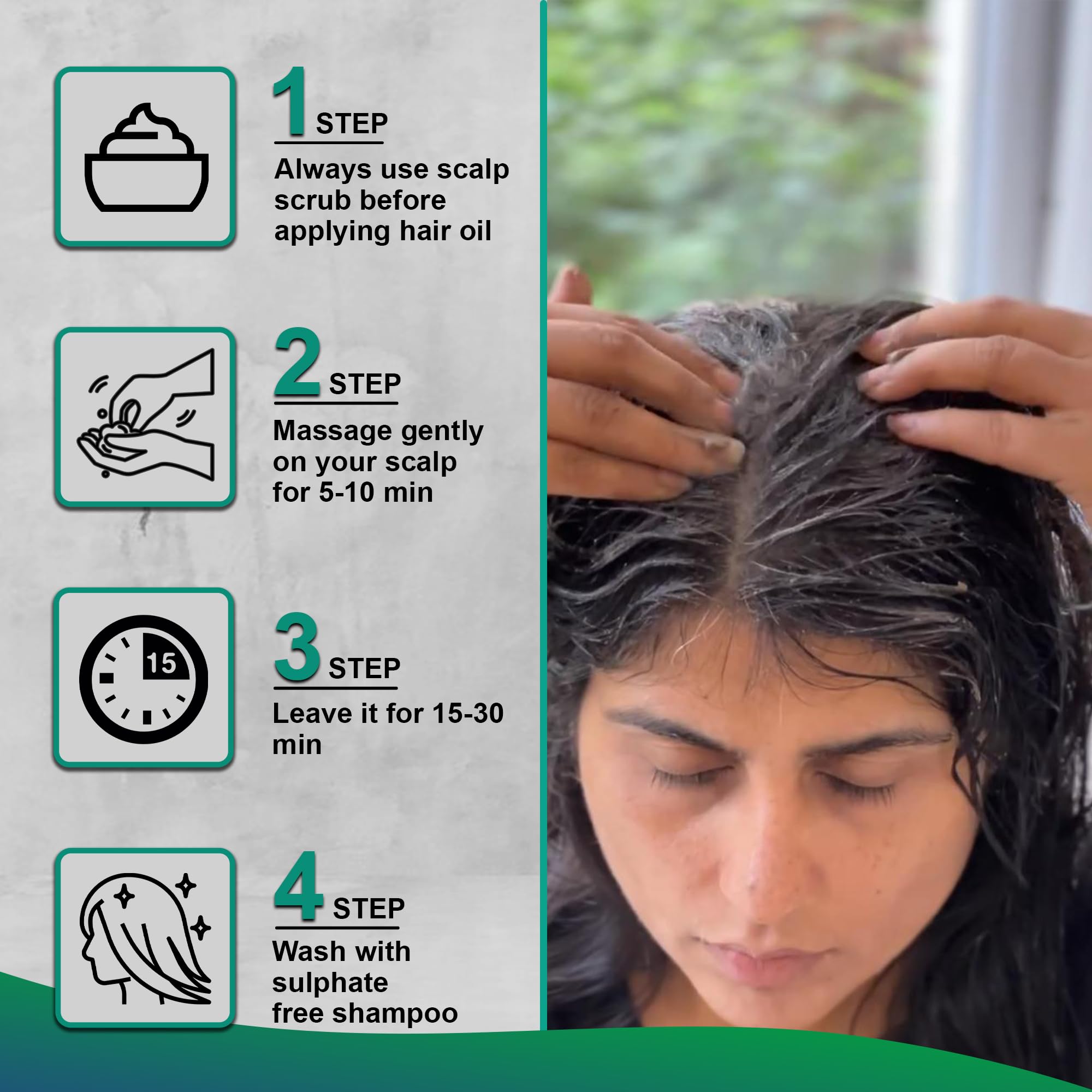 1 STEP
Always use scalp scrub before applying hair oil

2 STEP
Massage gently on your scalp for 5-10 min

15

3 STEP
Leave it for 15-30 min

4 STEP
Wash with sulphate free shampoo