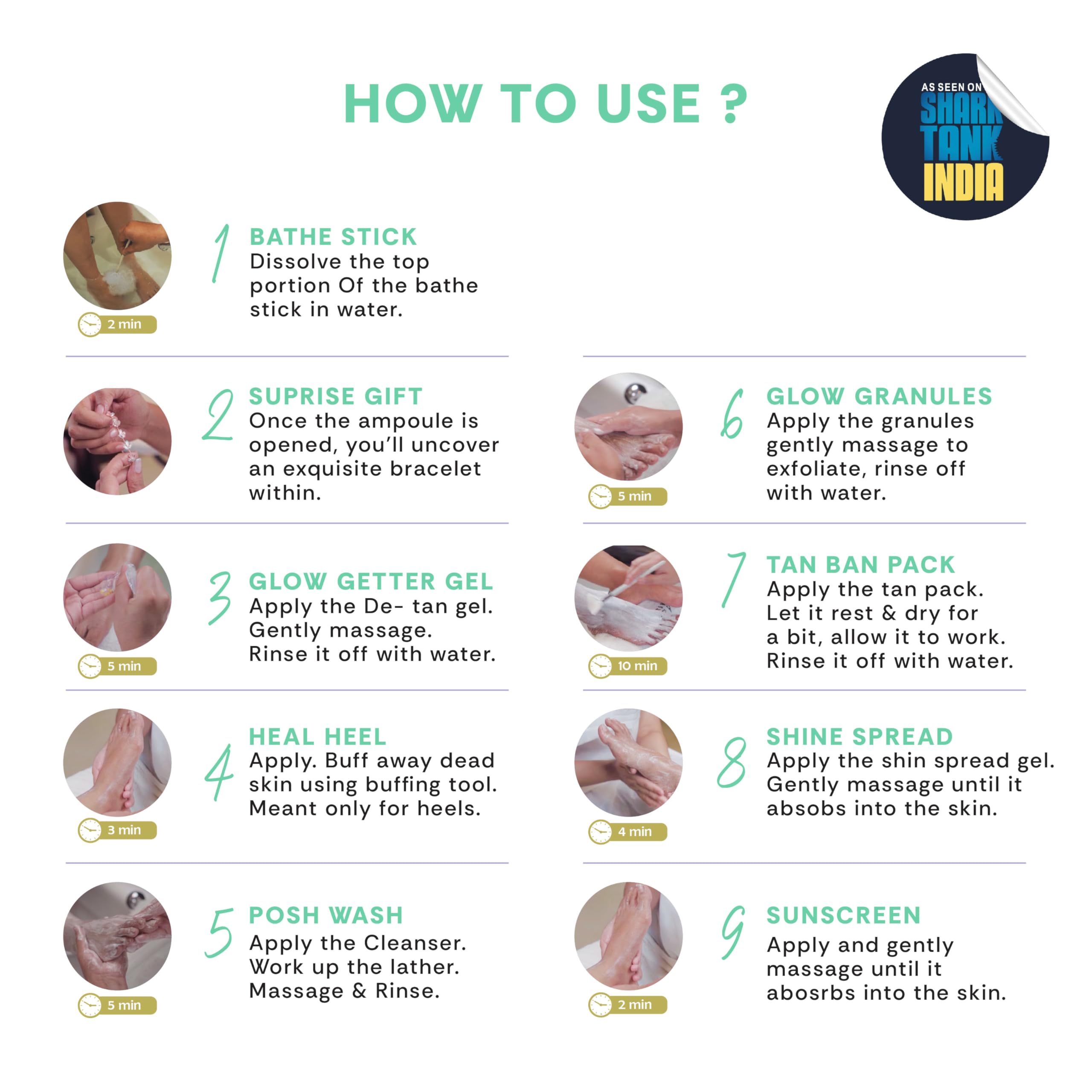 HOW TO USE ?

AS SEEN ON SHARK TANK INDIA

2 min

1 BATHE STICK
Dissolve the top portion Of the bathe stick in water.

2 SUPRISE GIFT
Once the ampoule is opened, you'll uncover an exquisite bracelet within.

5 min

3 GLOW GETTER GEL
Apply the De- tan gel. Gently massage. Rinse it off with water.

3 min

4 HEAL HEEL
Apply. Buff away dead skin using buffing tool. Meant only for heels.

5 min

5 POSH WASH
Apply the Cleanser. Work up the lather. Massage & Rinse.

5 min

6 GLOW GRANULES
Apply the granules gently massage to exfoliate, rinse off with water.

10 min

7 TAN BAN PACK
Apply the tan pack. Let it rest & dry for a bit, allow it to work. Rinse it off with water.

4 min

8 SHINE SPREAD
Apply the shin spread gel. Gently massage until it absobs into the skin.

2 min

9 SUNSCREEN
Apply and gently massage until it abosrbs into the skin.