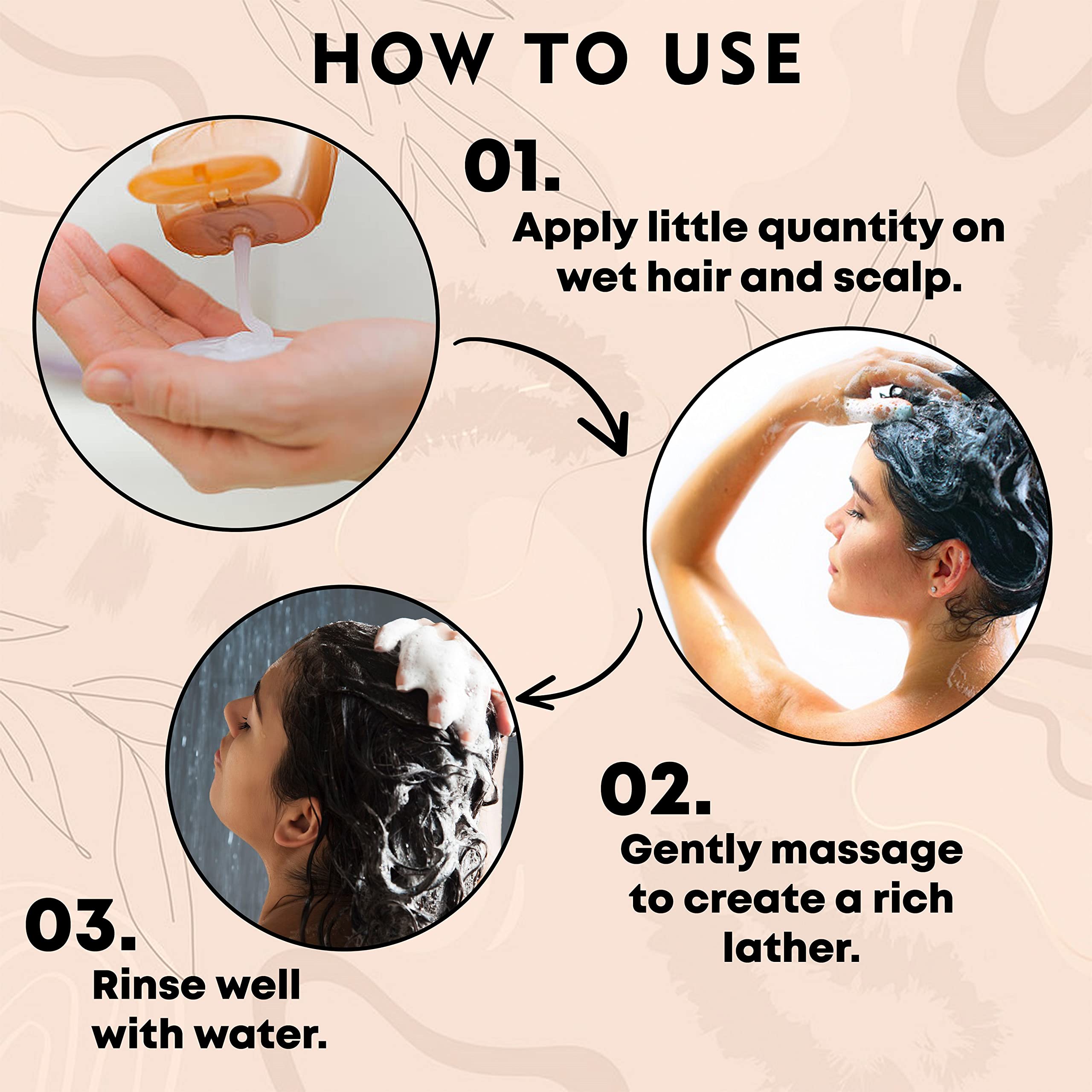 HOW TO USE

01.
Apply little quantity on wet hair and scalp.

02.
Gently massage to create a rich lather.

03.
Rinse well with water.