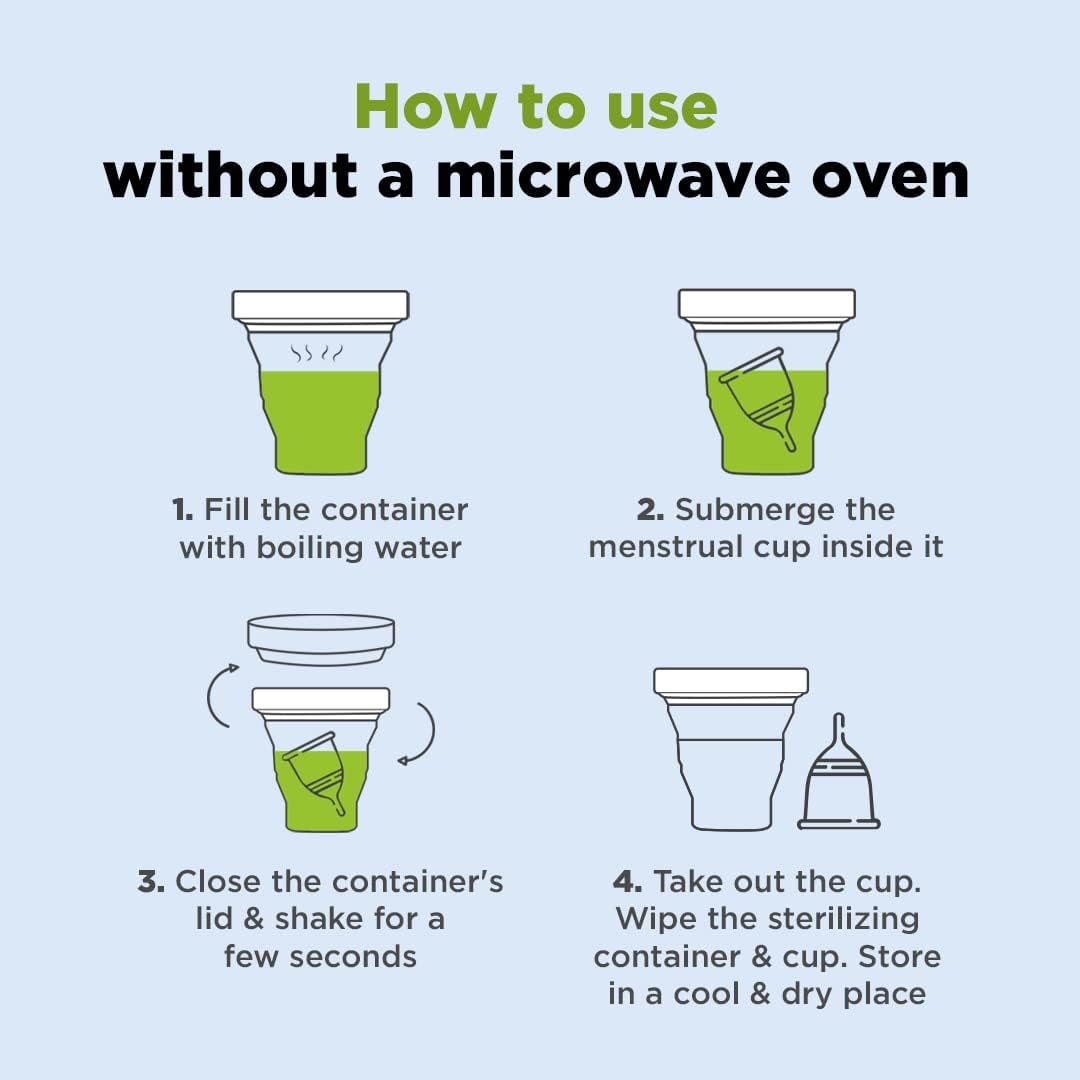 How to use
without a microwave oven

1. Fill the container with boiling water

2. Submerge the menstrual cup inside it

3. Close the container's lid & shake for a few seconds

4. Take out the cup. Wipe the sterilizing container & cup. Store in a cool & dry place