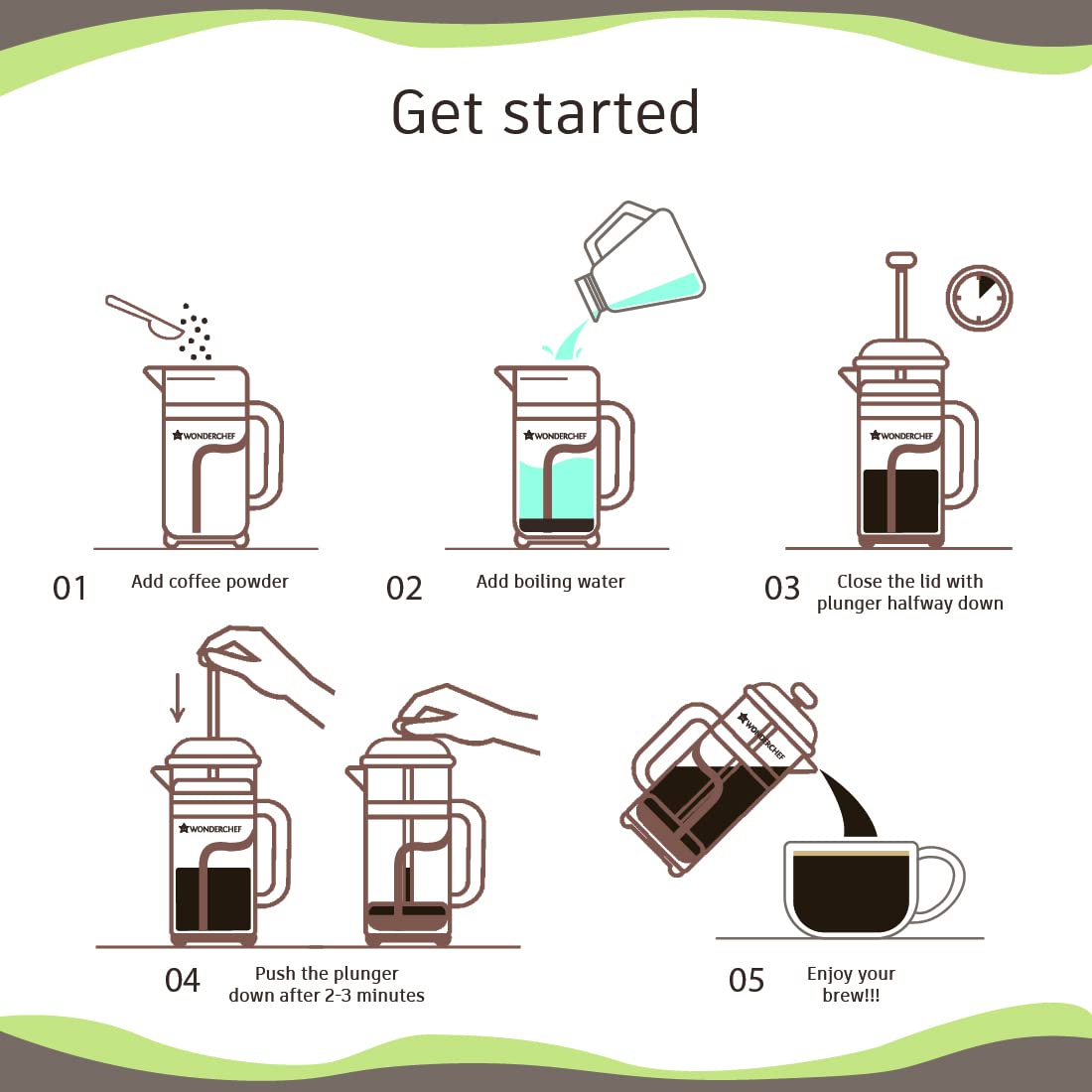 Get started

WONDERCHEF

01 Add coffee powder

WONDERCHEF

02 Add boiling water

WONDERCHEF

03 Close the lid with plunger halfway down

WONDERCHEF

04 Push the plunger down after 2-3 minutes

WONDERCHEF

05 Enjoy your brew!!!