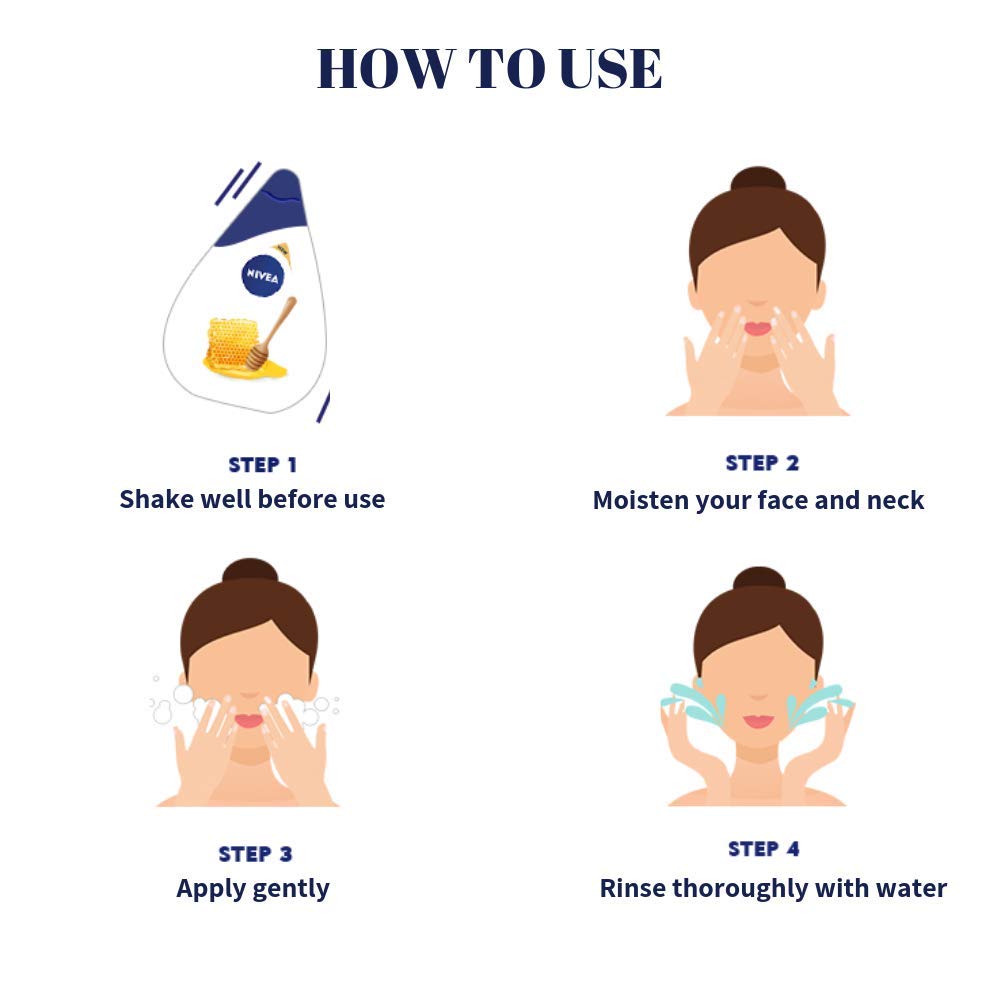 HOW TO USE

NIVEA

STEP 1
Shake well before use

STEP 2
Moisten your face and neck

STEP 3
Apply gently

STEP 4
Rinse thoroughly with water