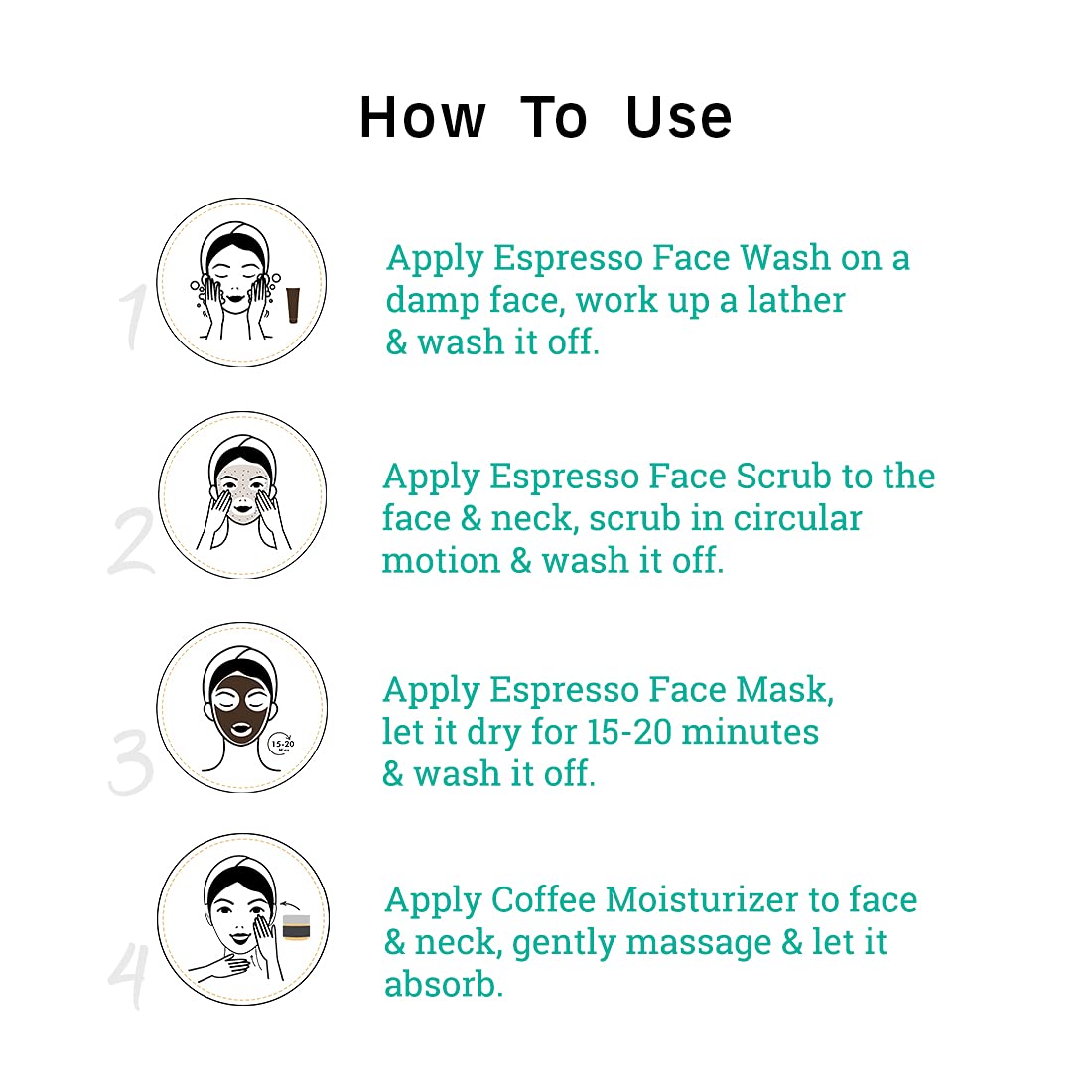 How To Use

1

Apply Espresso Face Wash on a damp face, work up a lather & wash it off.

2

Apply Espresso Face Scrub to the face & neck, scrub in circular motion & wash it off.

3

15-20 Mins

Apply Espresso Face Mask, let it dry for 15-20 minutes & wash it off.

4

Apply Coffee Moisturizer to face & neck, gently massage & let it absorb.