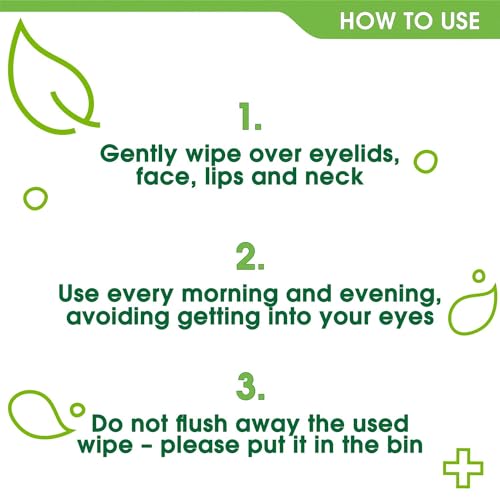 HOW TO USE

1.

Gently wipe over eyelids, face, lips and neck

2.

Use every morning and evening, avoiding getting into your eyes

3.

Do not flush away the used wipe – please put it in the bin