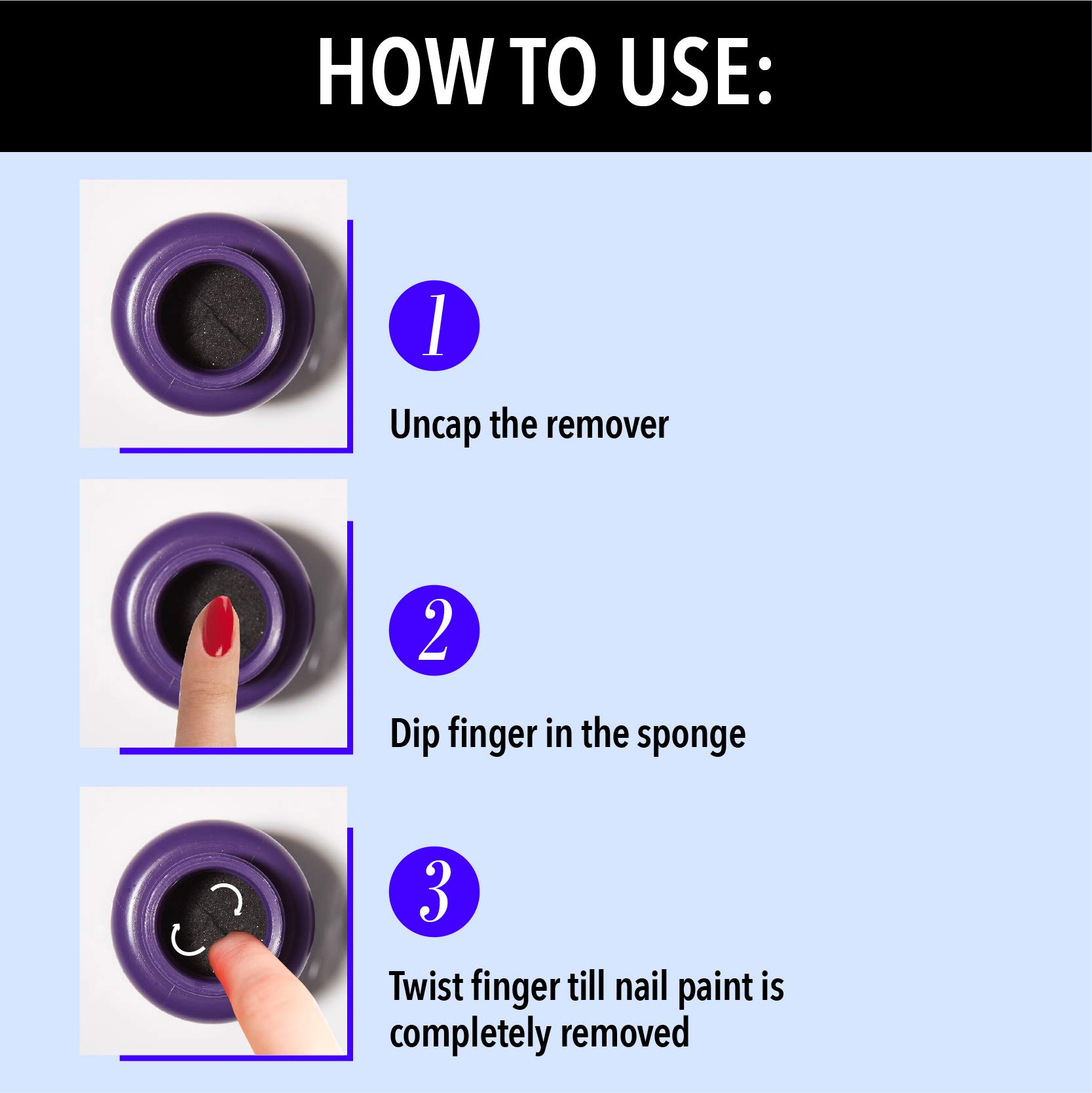 HOW TO USE:

1

Uncap the remover

2

Dip finger in the sponge

3

Twist finger till nail paint is completely removed