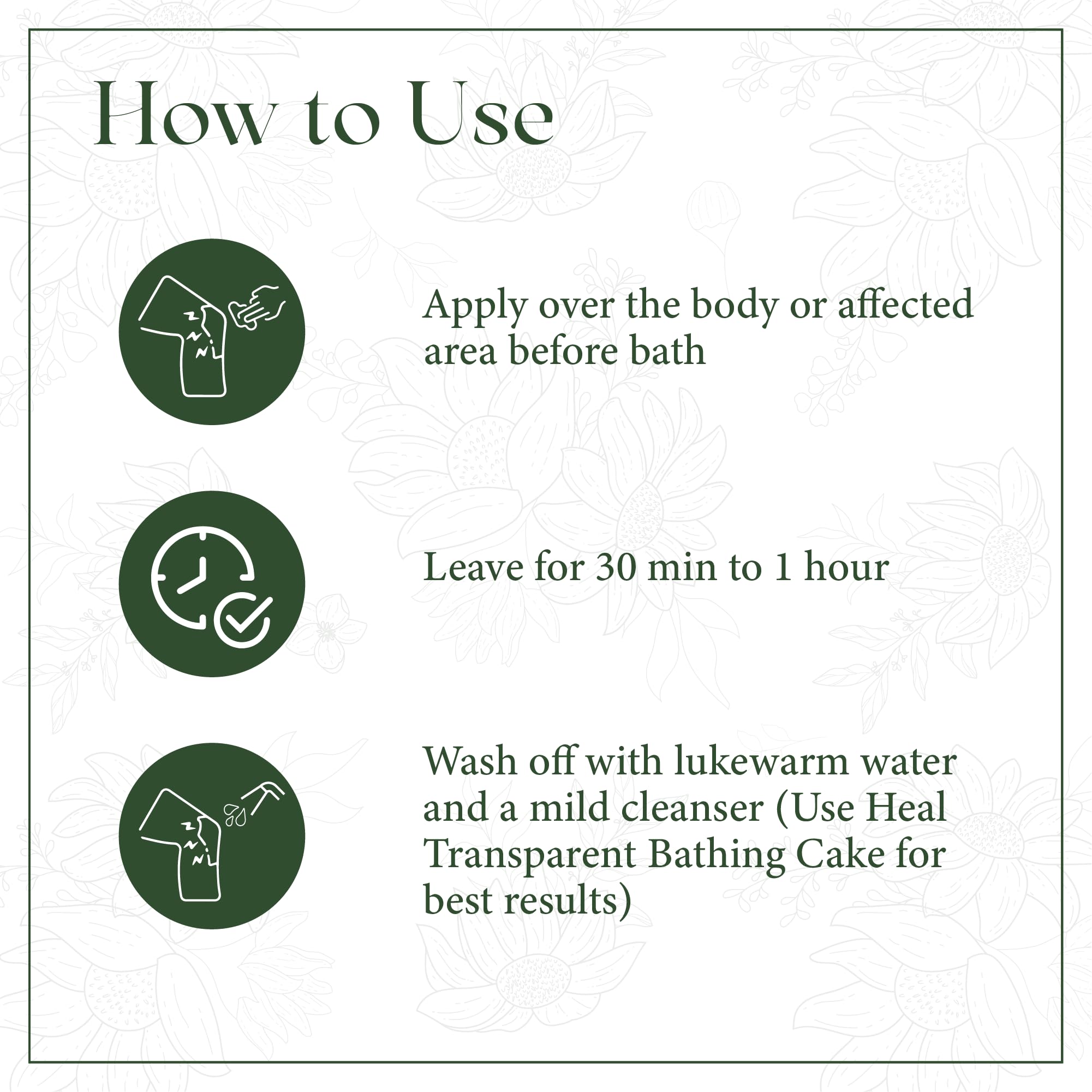 How to Use

Apply over the body or affected area before bath

Leave for 30 min to 1 hour

Wash off with lukewarm water and a mild cleanser (Use Heal Transparent Bathing Cake for best results)