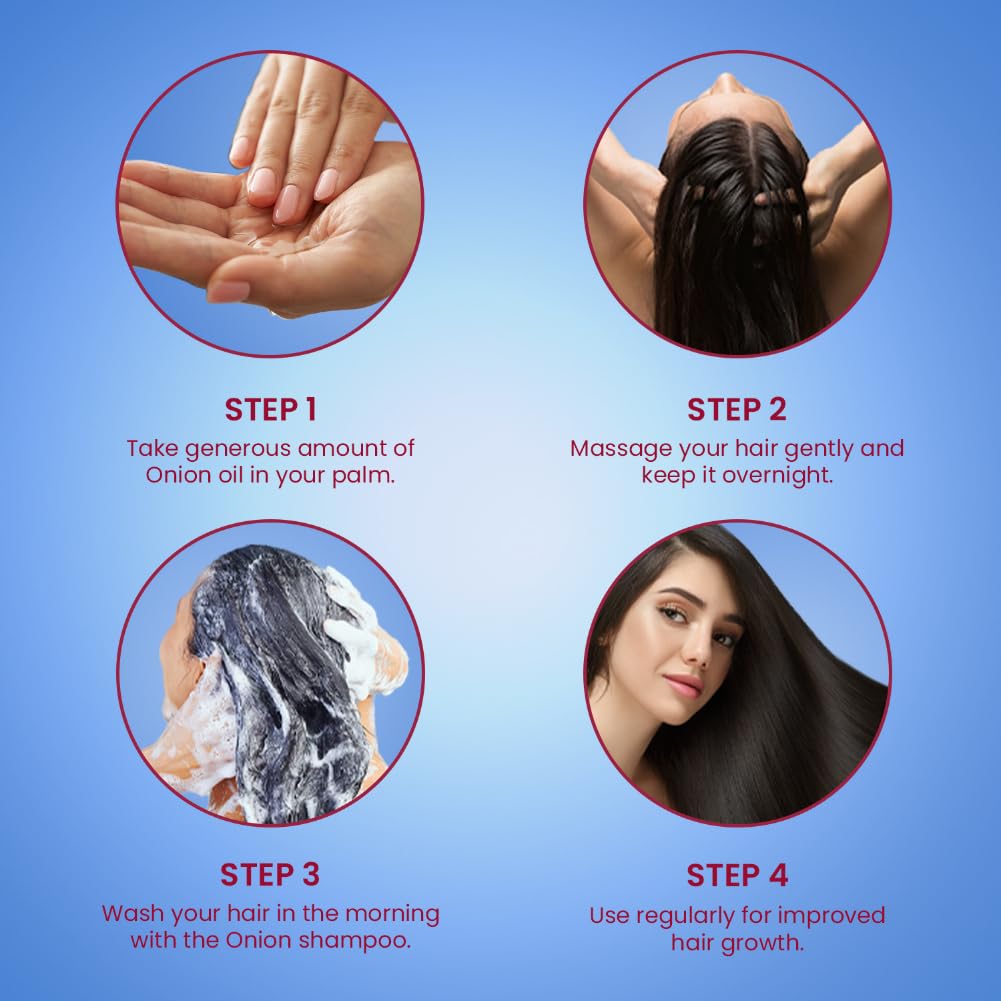 STEP 1
Take generous amount of Onion oil in your palm.

STEP 2
Massage your hair gently and keep it overnight.

STEP 3
Wash your hair in the morning with the Onion shampoo.

STEP 4
Use regularly for improved hair growth.