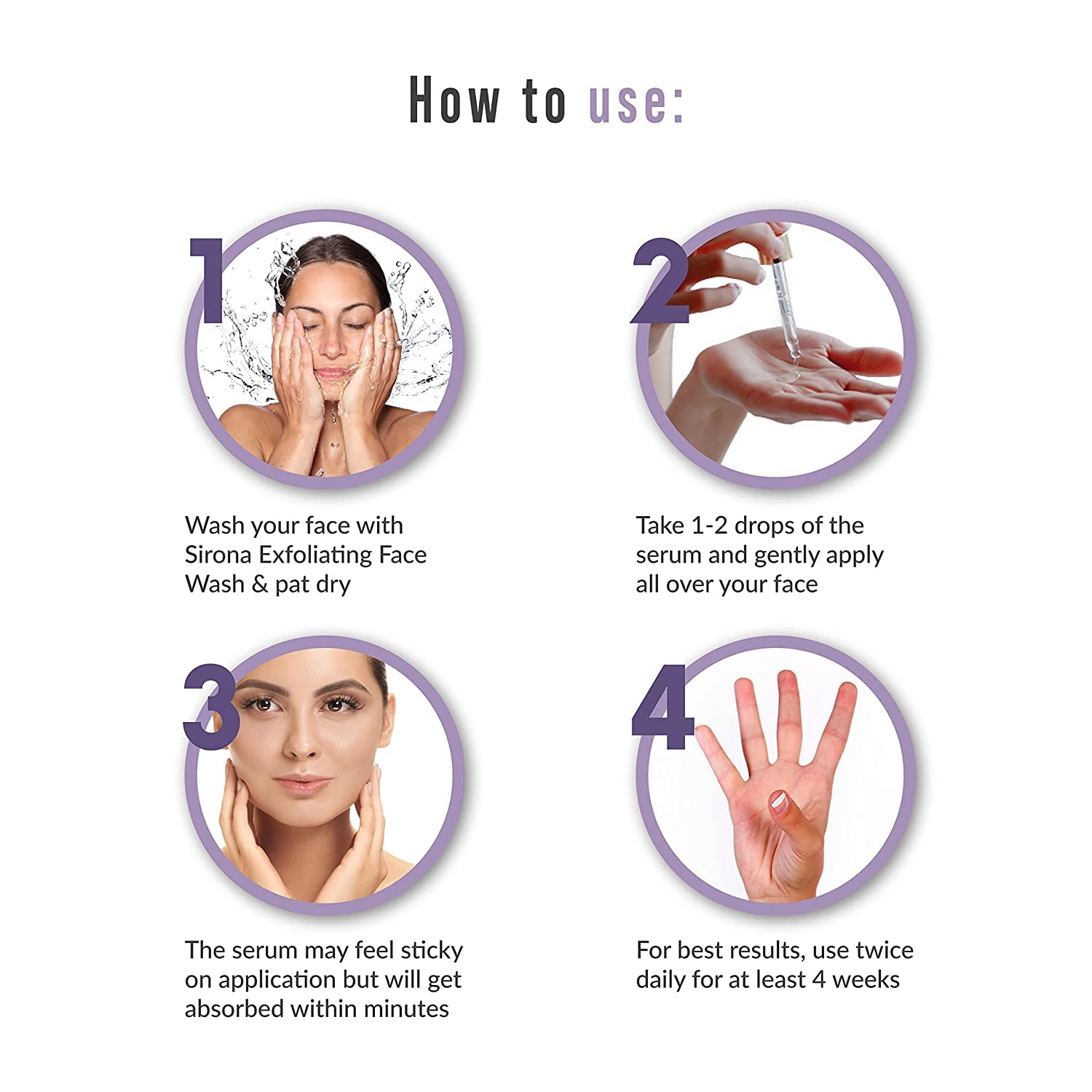 How to use:

1

Wash your face with Sirona Exfoliating Face Wash & pat dry

2

Take 1-2 drops of the serum and gently apply all over your face

3

The serum may feel sticky on application but will get absorbed within minutes

4

For best results, use twice daily for at least 4 weeks