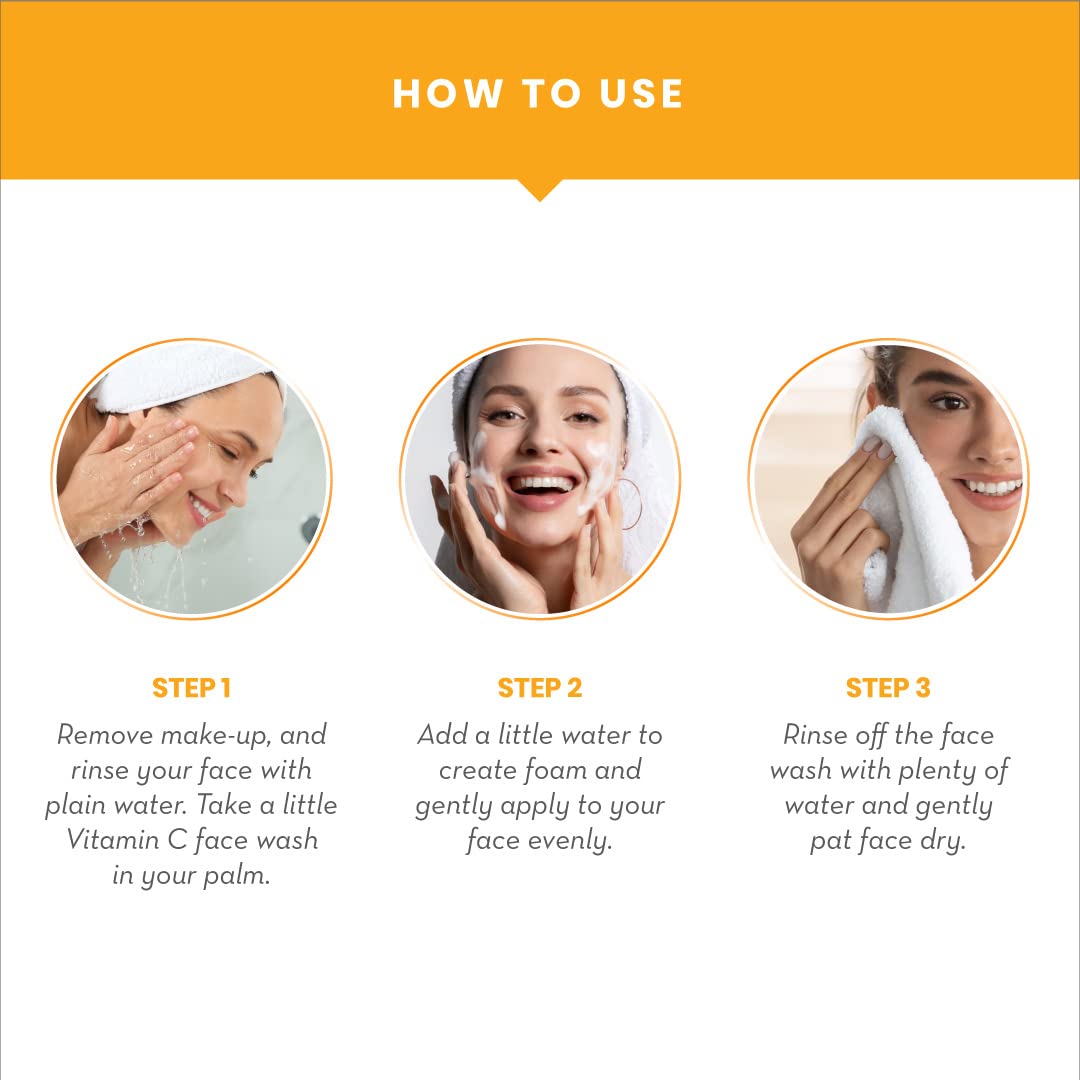 HOW TO USE

STEP 1
Remove make-up, and rinse your face with plain water. Take a little Vitamin C face wash in your palm.

STEP 2
Add a little water to create foam and gently apply to your face evenly.

STEP 3
Rinse off the face wash with plenty of water and gently pat face dry.