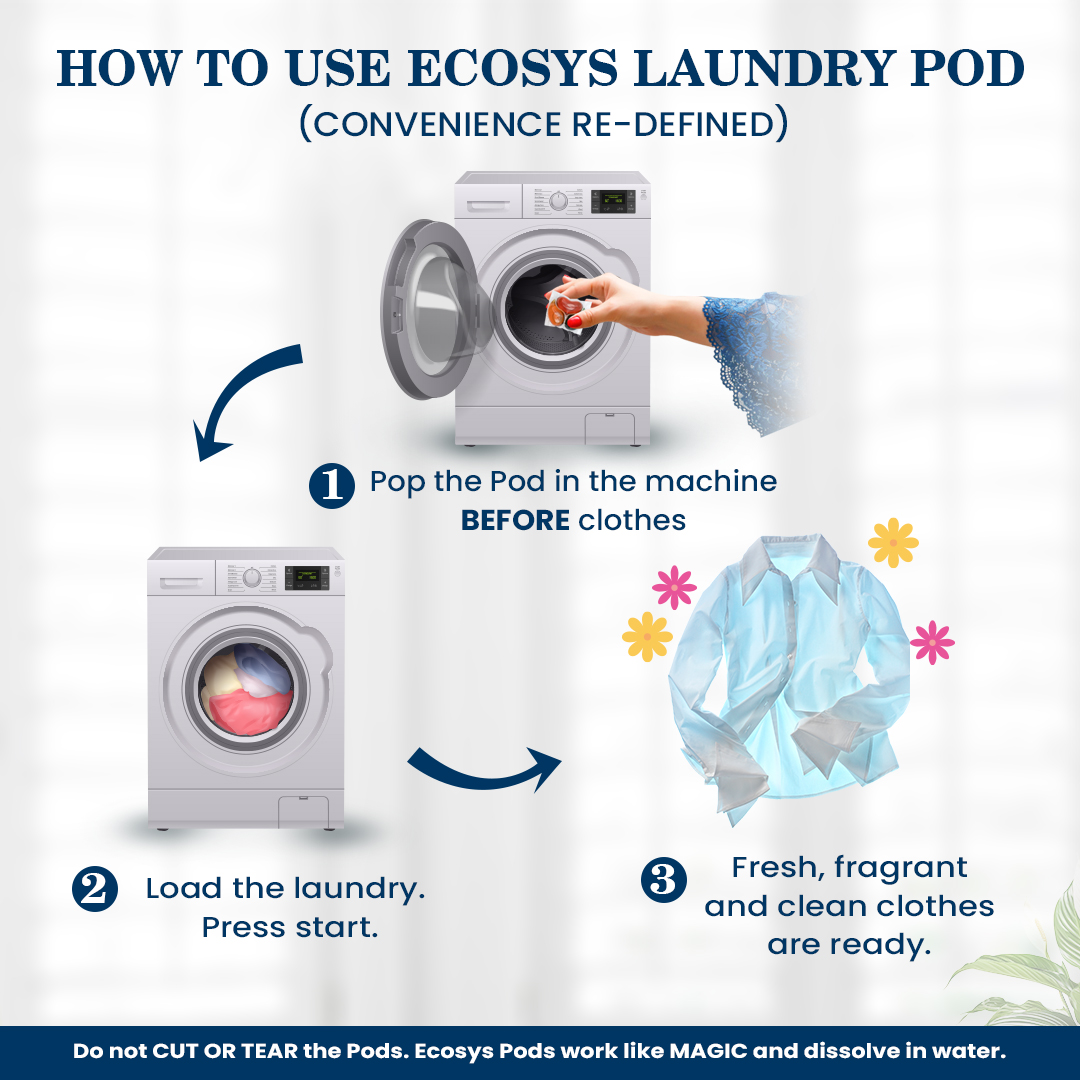 HOW TO USE ECOSYS LAUNDRY POD
(CONVENIENCE RE-DEFINED)

1 Pop the Pod in the machine BEFORE clothes

2 Load the laundry. Press start.

3 Fresh, fragrant and clean clothes are ready.

Do not CUT OR TEAR the Pods. Ecosys Pods work like MAGIC and dissolve in water.