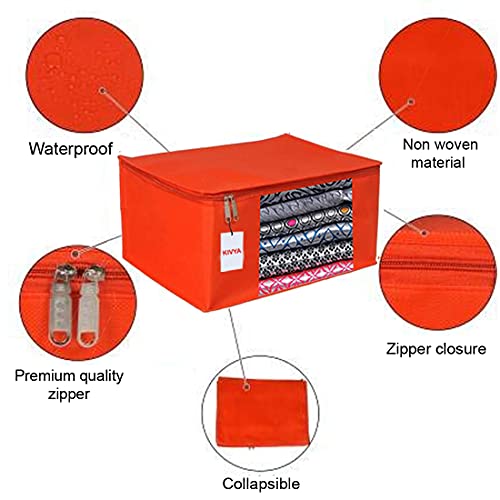 Waterproof

Non woven material

KIVYA

Zipper closure

Premium quality zipper

Collapsible