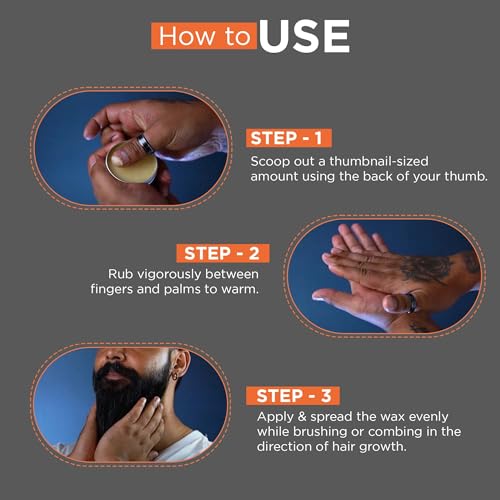 How to USE

STEP - 1
Scoop out a thumbnail-sized amount using the back of your thumb.

STEP - 2
Rub vigorously between fingers and palms to warm.

STEP - 3
Apply & spread the wax evenly while brushing or combing in the direction of hair growth.