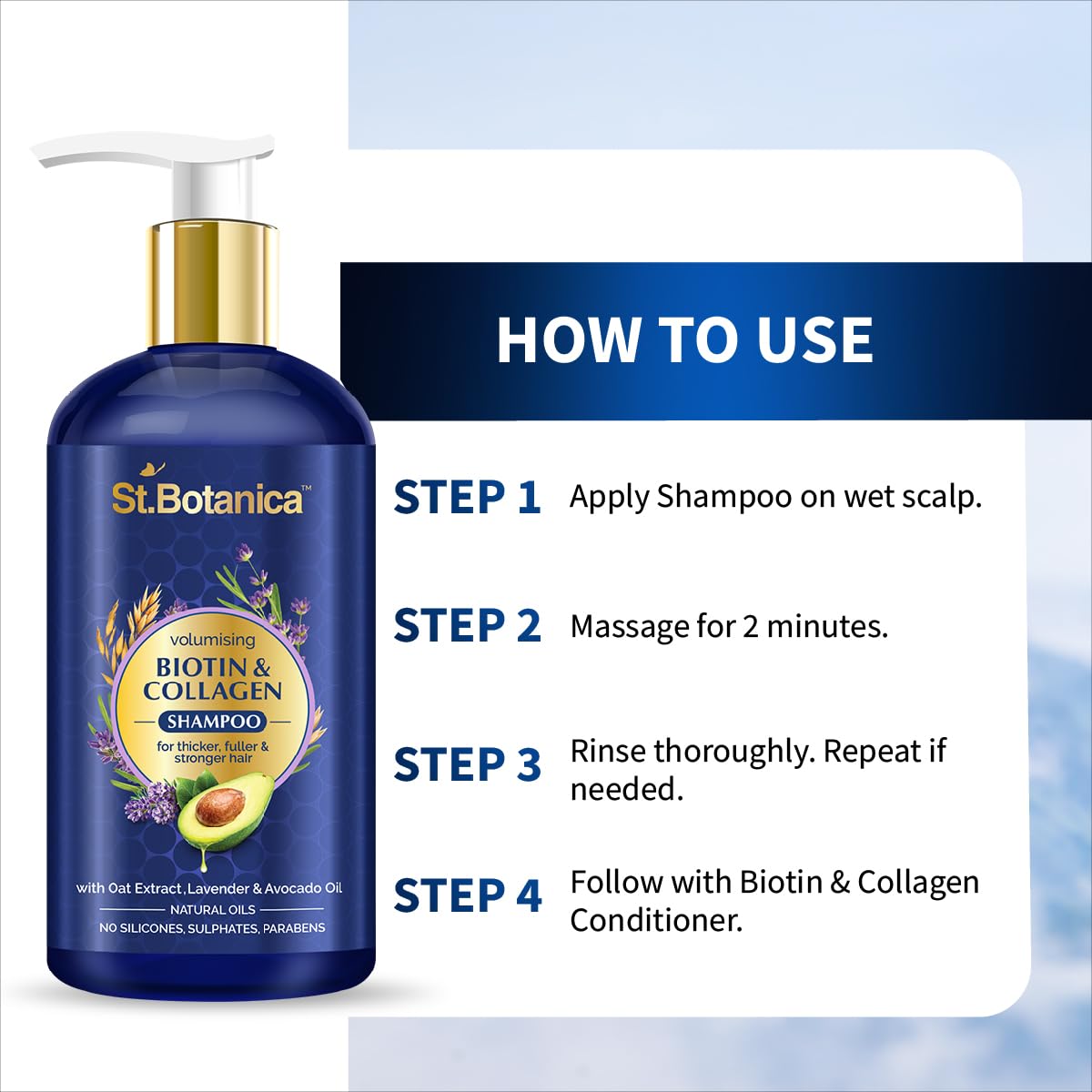 St.Botanica™

volumising
BIOTIN & COLLAGEN
SHAMPOO
for thicker, fuller & stronger hair

with Oat Extract, Lavender & Avocado Oil
NATURAL OILS
NO SILICONES, SULPHATES, PARABENS

HOW TO USE

STEP 1 Apply Shampoo on wet scalp.

STEP 2 Massage for 2 minutes.

STEP 3 Rinse thoroughly. Repeat if needed.

STEP 4 Follow with Biotin & Collagen Conditioner.