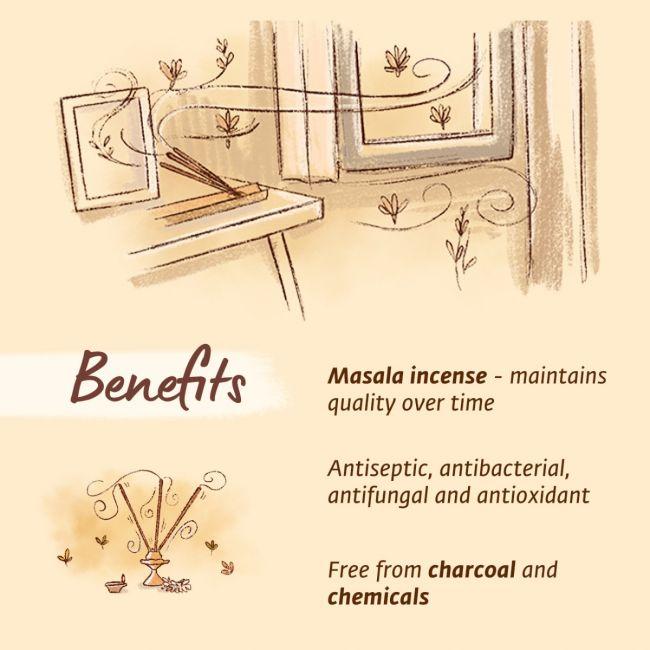 Benefits

Masala incense - maintains quality over time

Antiseptic, antibacterial, antifungal and antioxidant

Free from charcoal and chemicals