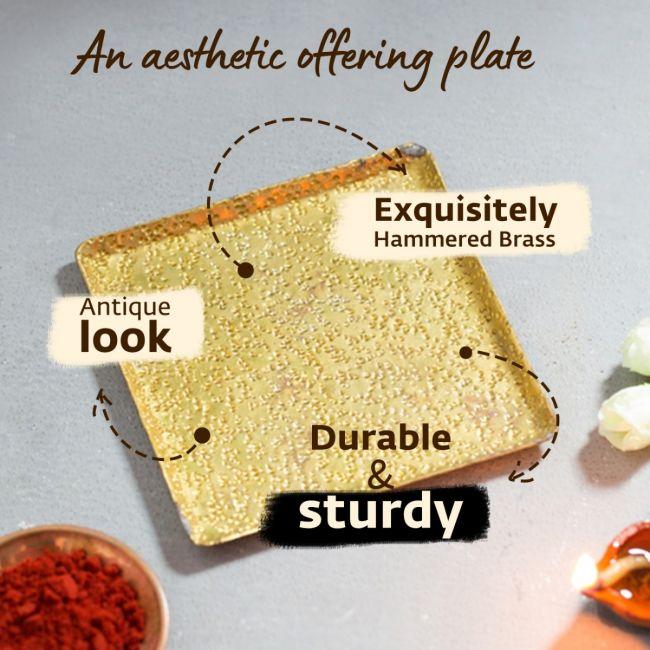 An aesthetic offering plate

Exquisitely
Hammered Brass

Antique
look

Durable
&
sturdy