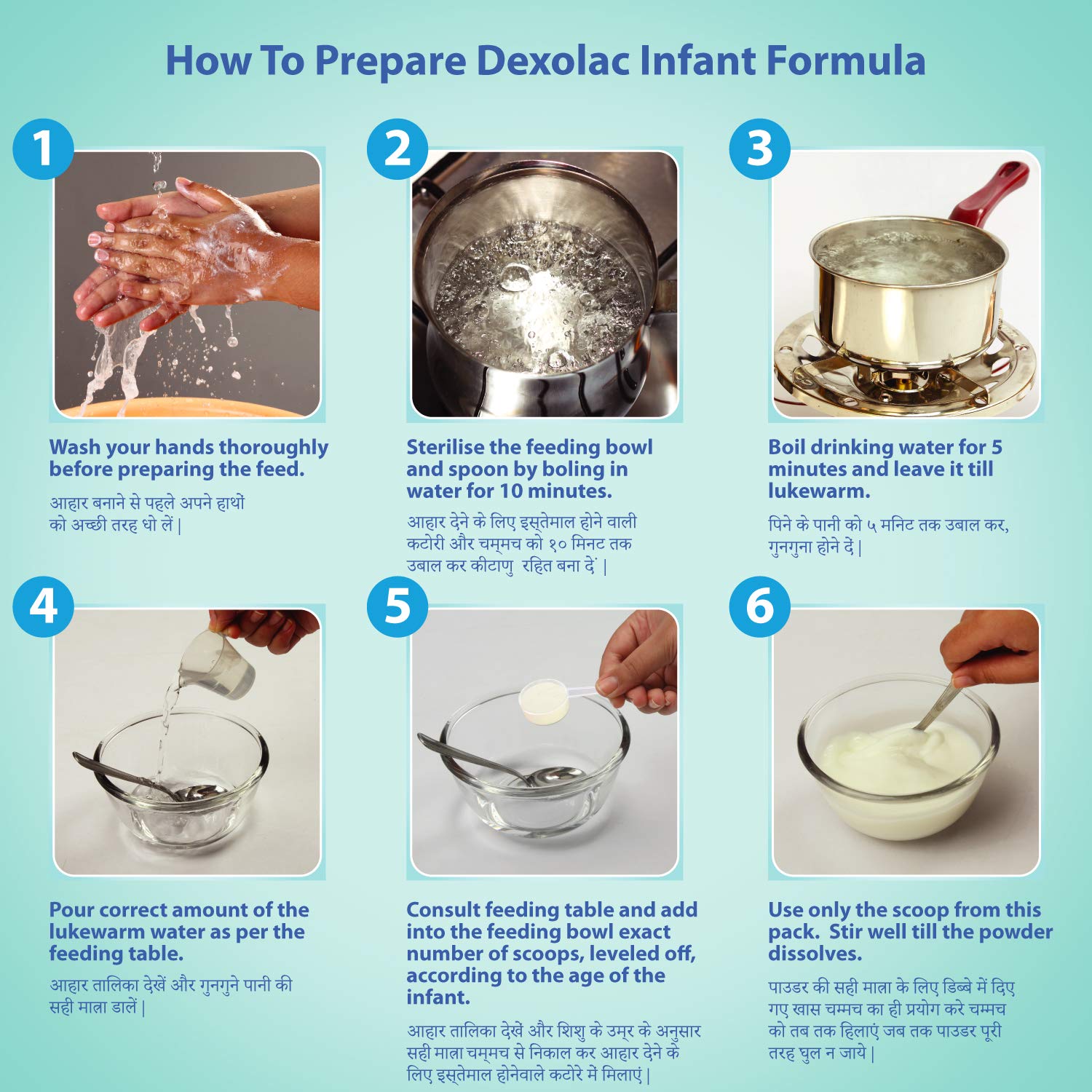 How To Prepare Dexolac Infant Formula

1

Wash your hands thoroughly before preparing the feed.

आहार बनाने से पहले अपने हाथों को अच्छी तरह धो लें |

2

Sterilise the feeding bowl and spoon by boling in water for 10 minutes.

आहार देने के लिए इस्तेमाल होने वाली कटोरी और चम्मच को १० मिनट तक उबाल कर कीटाणु रहित बना दें |

3

Boil drinking water for 5 minutes and leave it till lukewarm.

पिने के पानी को ५ मनिट तक उबाल कर, गुनगुना होने दें |

4

Pour correct amount of the lukewarm water as per the feeding table.

आहार तालिका देखें और गुनगुने पानी की सही मात्रा डालें |

5

Consult feeding table and add into the feeding bowl exact number of scoops, leveled off, according to the age of the infant.

आहार तालिका देखें और शिशु के उम्र के अनुसार सही मात्रा चम्मच से निकाल कर आहार देने के लिए इस्तेमाल होनेवाले कटोरे में मिलाएं |

6

Use only the scoop from this pack. Stir well till the powder dissolves.

पाउडर की सही मात्रा के लिए डिब्बे में दिए गए खास चम्मच का ही प्रयोग करे चम्मच को तब तक हिलाएं जब तक पाउडर पूरी तरह घुल न जाये |