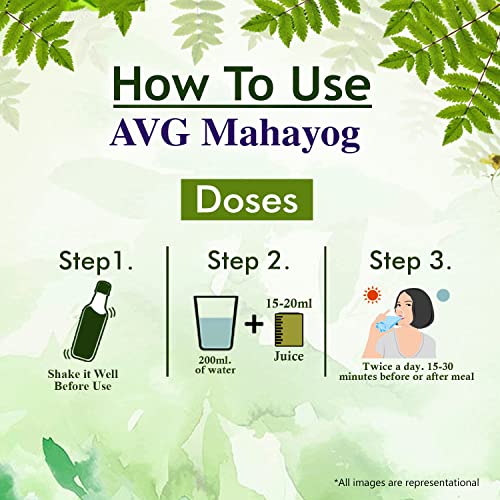 How To Use
AVG Mahayog

Doses

Step1.
Shake it Well Before Use

Step 2.
200ml. of water
+
15-20ml
Juice

Step 3.
Twice a day. 15-30 minutes before or after meal

*All images are representational