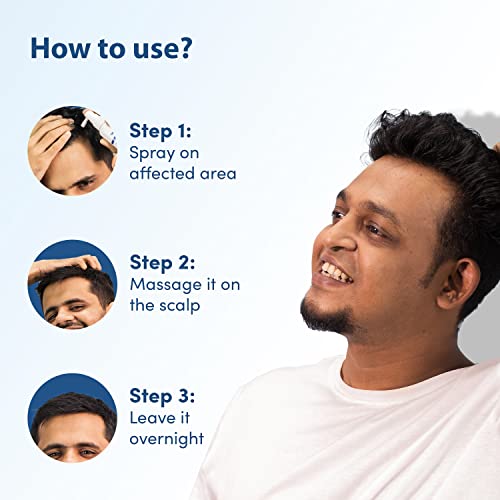 How to use?

Step 1:
Spray on affected area

Step 2:
Massage it on the scalp

Step 3:
Leave it overnight