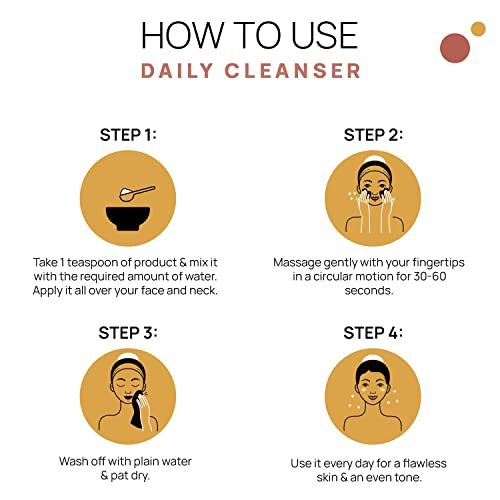 HOW TO USE
DAILY CLEANSER

STEP 1:

Take 1 teaspoon of product & mix it with the required amount of water. Apply it all over your face and neck.

STEP 2:

Massage gently with your fingertips in a circular motion for 30-60 seconds.

STEP 3:

Wash off with plain water & pat dry.

STEP 4:

Use it every day for a flawless skin & an even tone.