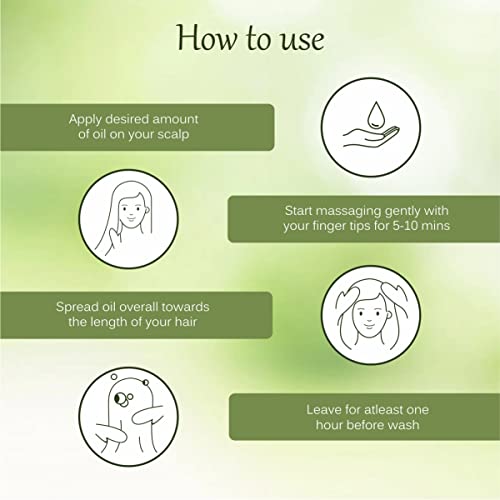 How to use

Apply desired amount of oil on your scalp

Start massaging gently with your finger tips for 5-10 mins

Spread oil overall towards the length of your hair

Leave for atleast one hour before wash