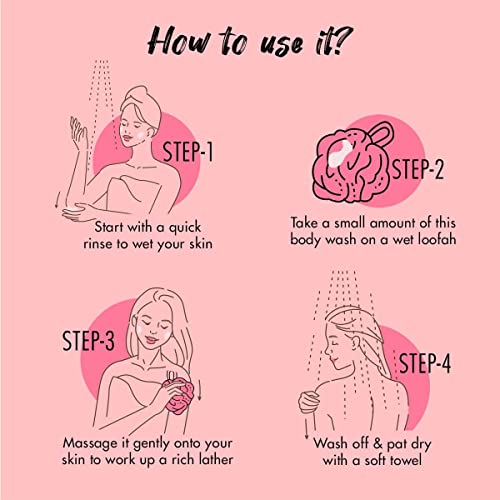 How to use it?

STEP-1

Start with a quick rinse to wet your skin

STEP-2

Take a small amount of this body wash on a wet loofah

STEP-3

Massage it gently onto your skin to work up a rich lather

STEP-4

Wash off & pat dry with a soft towel