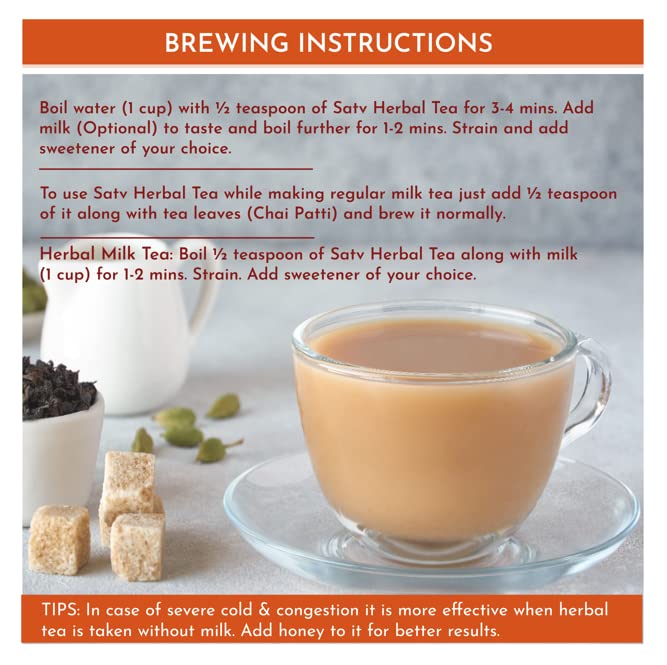 BREWING INSTRUCTIONS

Boil water (1 cup) with ½ teaspoon of Satv Herbal Tea for 3-4 mins. Add milk (Optional) to taste and boil further for 1-2 mins. Strain and add sweetener of your choice.

To use Satv Herbal Tea while making regular milk tea just add ½ teaspoon of it along with tea leaves (Chai Patti) and brew it normally.

Herbal Milk Tea: Boil ½ teaspoon of Satv Herbal Tea along with milk (1 cup) for 1-2 mins. Strain. Add sweetener of your choice.

TIPS: In case of severe cold & congestion it is more effective when herbal tea is taken without milk. Add honey to it for better results.