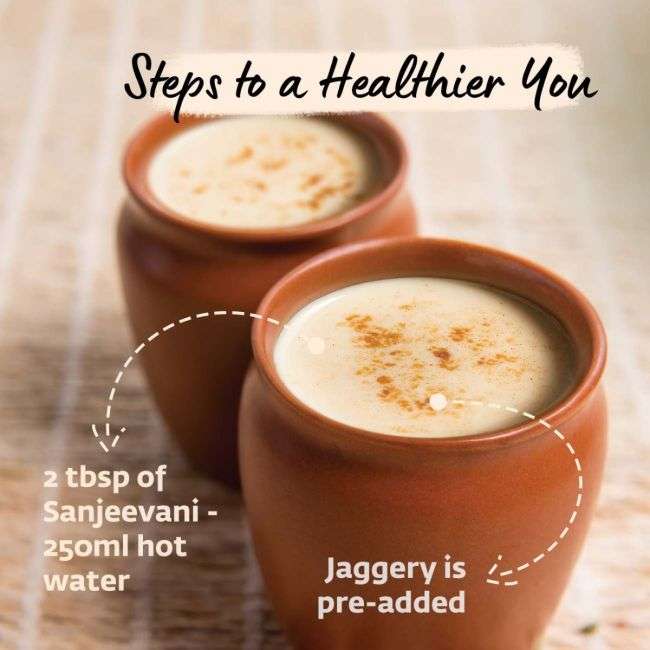 Steps to a Healthier You

2 tbsp of Sanjeevani - 250ml hot water

Jaggery is pre-added