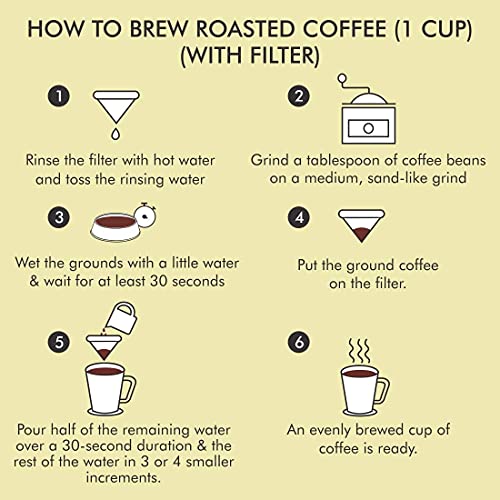 HOW TO BREW ROASTED COFFEE (1 CUP) (WITH FILTER)

1

Rinse the filter with hot water and toss the rinsing water

2

Grind a tablespoon of coffee beans on a medium, sand-like grind

3

Wet the grounds with a little water & wait for at least 30 seconds

4

Put the ground coffee on the filter.

5

Pour half of the remaining water over a 30-second duration & the rest of the water in 3 or 4 smaller increments.

6

An evenly brewed cup of coffee is ready.