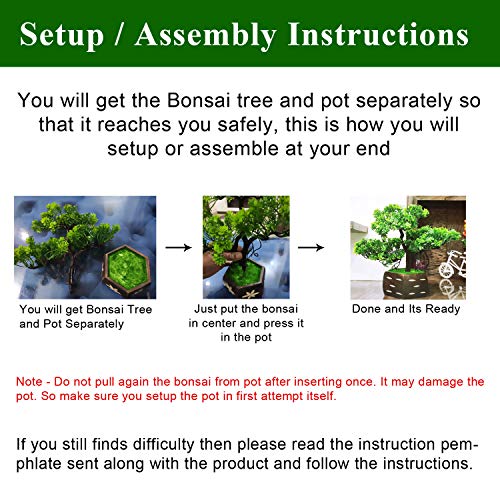 Setup / Assembly Instructions

You will get the Bonsai tree and pot separately so that it reaches you safely, this is how you will setup or assemble at your end

You will get Bonsai Tree and Pot Separately

Just put the bonsai in center and press it in the pot

Done and Its Ready

Note - Do not pull again the bonsai from pot after inserting once. It may damage the pot. So make sure you setup the pot in first attempt itself.

If you still finds difficulty then please read the instruction pemphlate sent along with the product and follow the instructions.