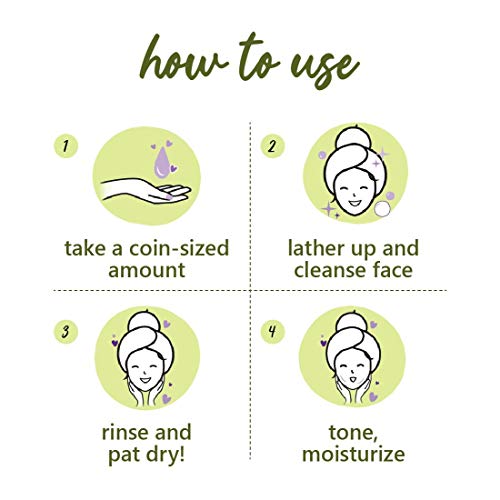 how to use

1

take a coin-sized amount

2

lather up and cleanse face

3

rinse and pat dry!

4

tone, moisturize