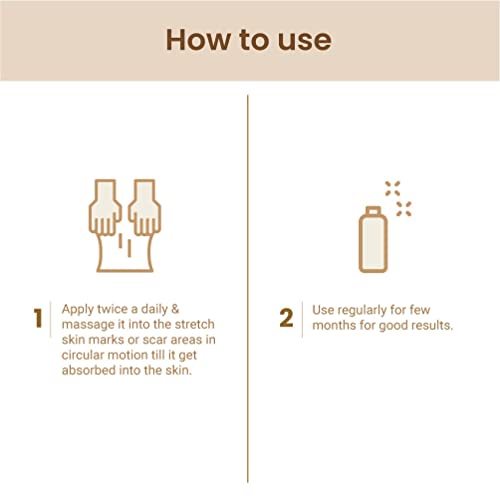 How to use

1 Apply twice a daily & massage it into the stretch skin marks or scar areas in circular motion till it get absorbed into the skin.

2 Use regularly for few months for good results.