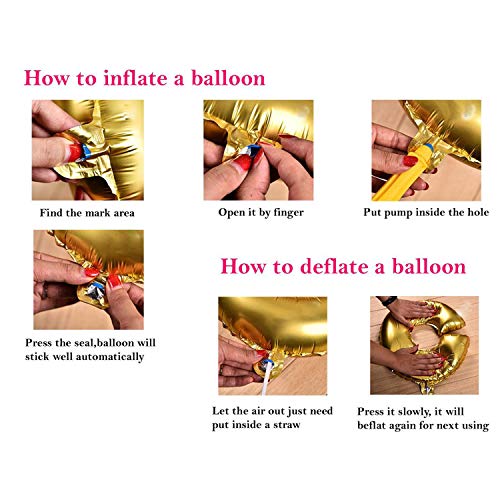 How to inflate a balloon

Find the mark area

Open it by finger

Put pump inside the hole

Press the seal,balloon will stick well automatically

How to deflate a balloon

Let the air out just need put inside a straw

Press it slowly, it will beflat again for next using