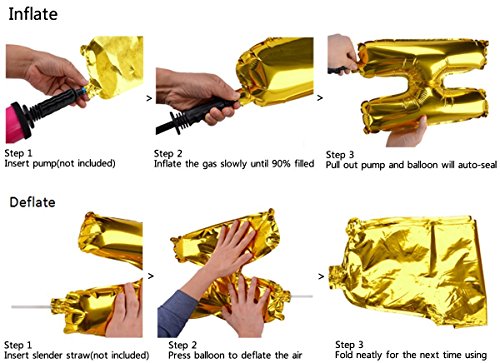 Inflate

>

>

Step 1
Insert pump(not included)

Step 2
Inflate the gas slowly until 90% filled

Step 3
Pull out pump and balloon will auto-seal

Deflate

>

>

Step 1
Insert slender straw(not included)

Step 2
Press balloon to deflate the air

Step 3
Fold neatly for the next time using