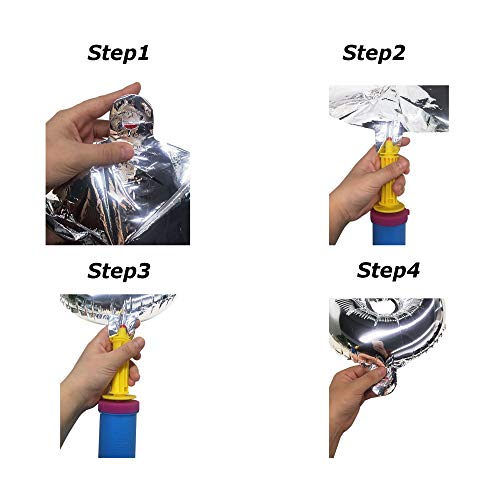 Step1

Step2

Step3

Step4