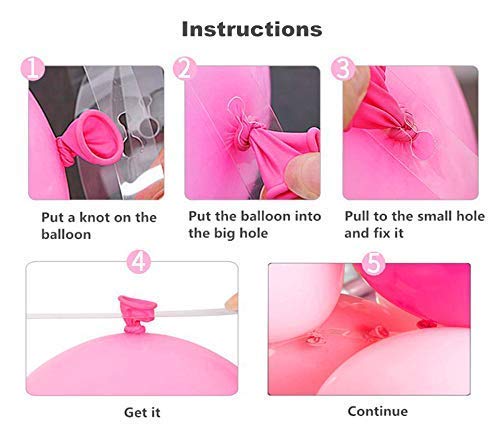 Instructions

1

Put a knot on the balloon

2

Put the balloon into the big hole

3

Pull to the small hole and fix it

4

Get it

5

Continue